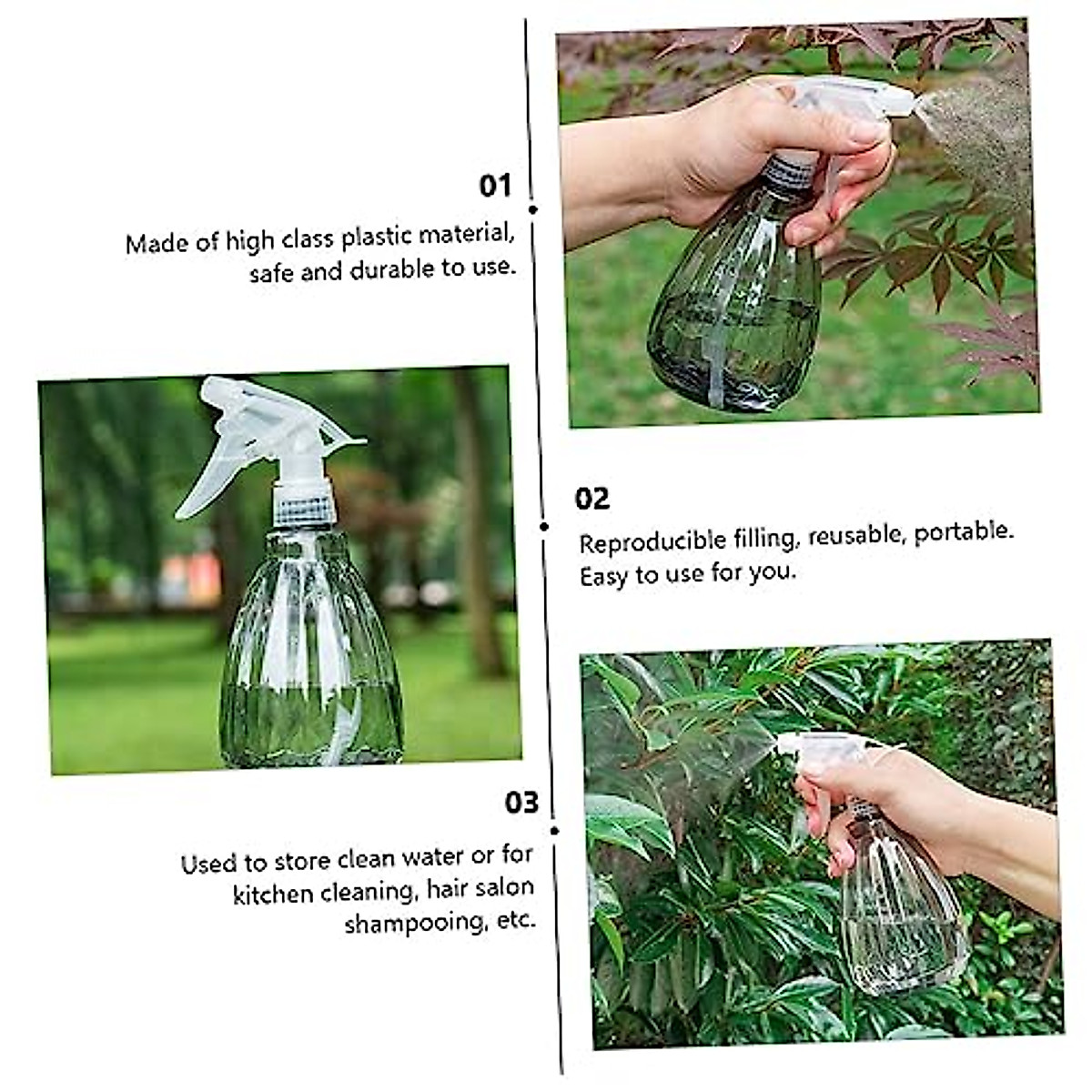 01

Made of high class plastic material, safe and durable to use.

02

Reproducible filling, reusable, portable. Easy to use for you.

03

Used to store clean water or for kitchen cleaning, hair salon shampooing, etc.