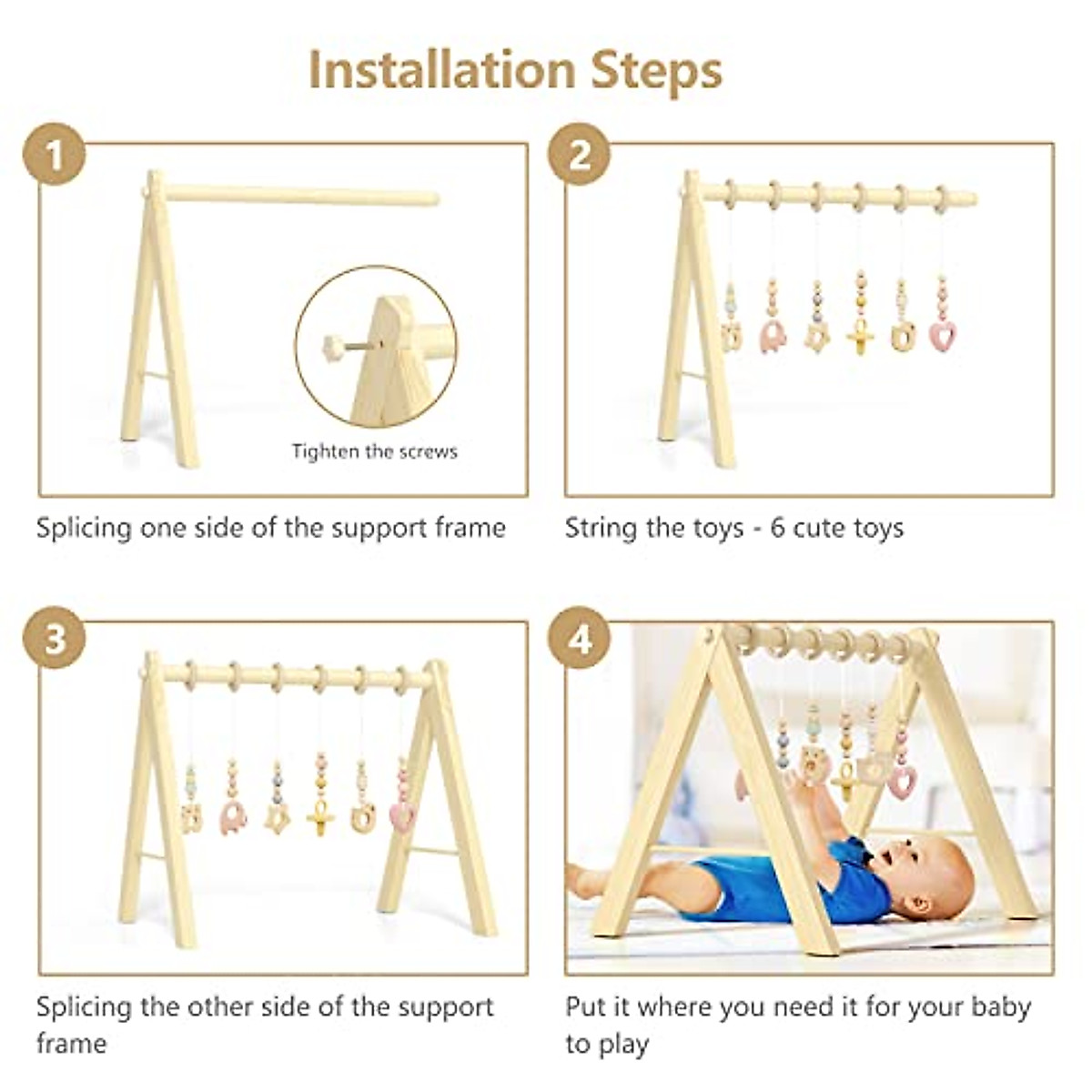 Installation Steps

1

Tighten the screws

Splicing one side of the support frame

2

String the toys - 6 cute toys

3

Splicing the other side of the support frame

4

Put it where you need it for your baby to play