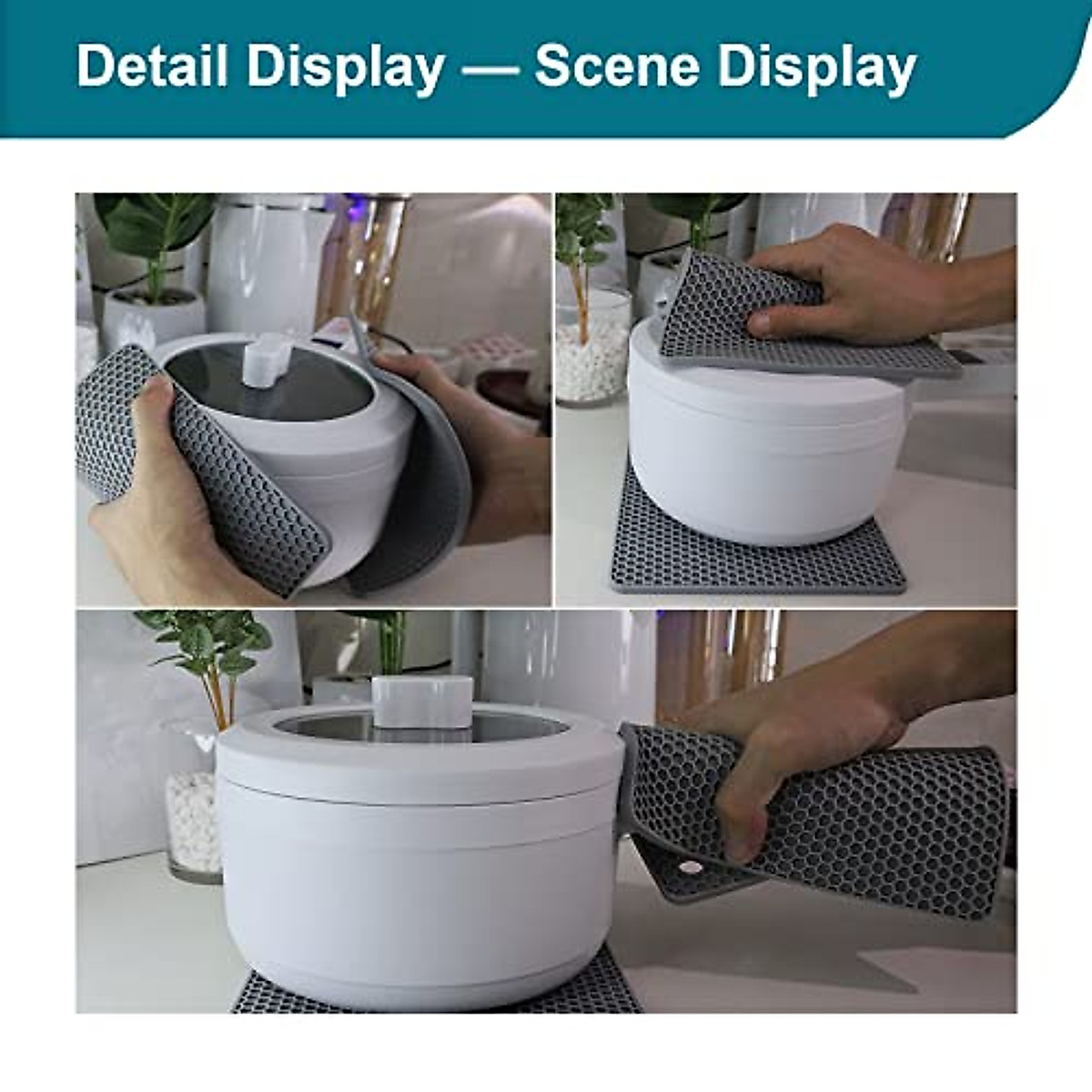 Detail Display — Scene Display