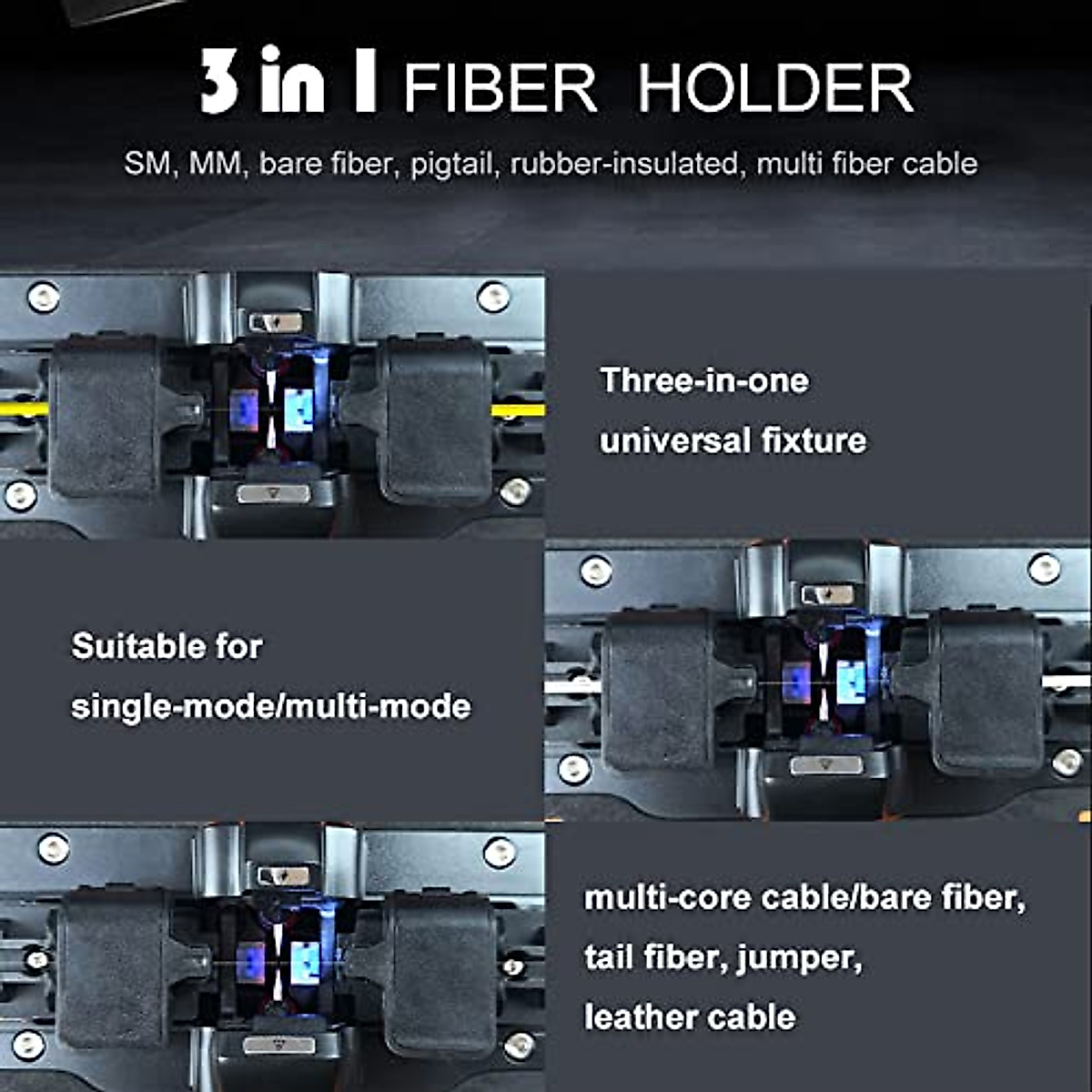 3 in 1 FIBER HOLDER

SM, MM, bare fiber, pigtail, rubber-insulated, multi fiber cable

Three-in-one universal fixture

Suitable for single-mode/multi-mode

multi-core cable/bare fiber, tail fiber, jumper, leather cable