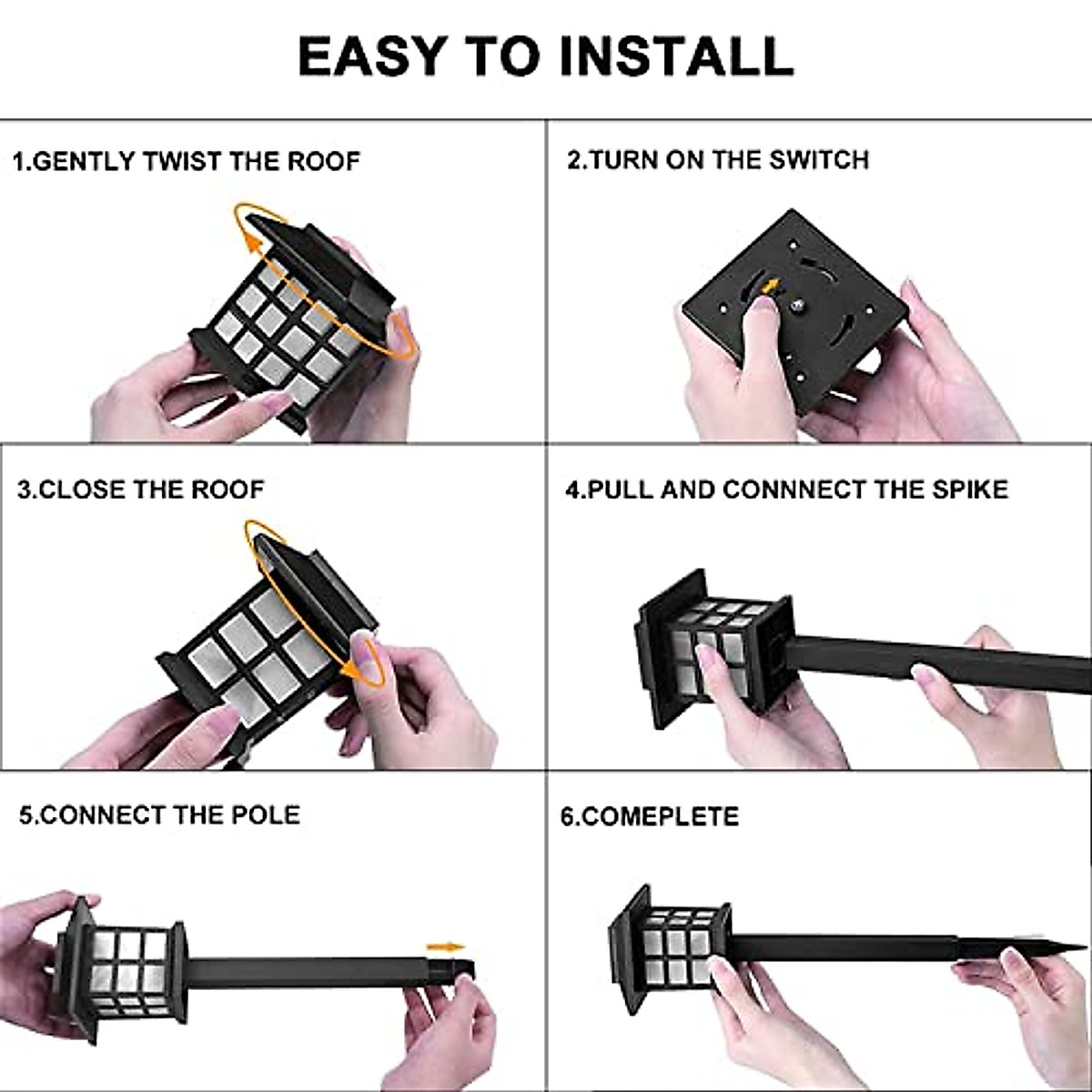 EASY TO INSTALL

1.GENTLY TWIST THE ROOF

2.TURN ON THE SWITCH

3.CLOSE THE ROOF

4.PULL AND CONNNECT THE SPIKE

5.CONNECT THE POLE

6.COMEPLETE