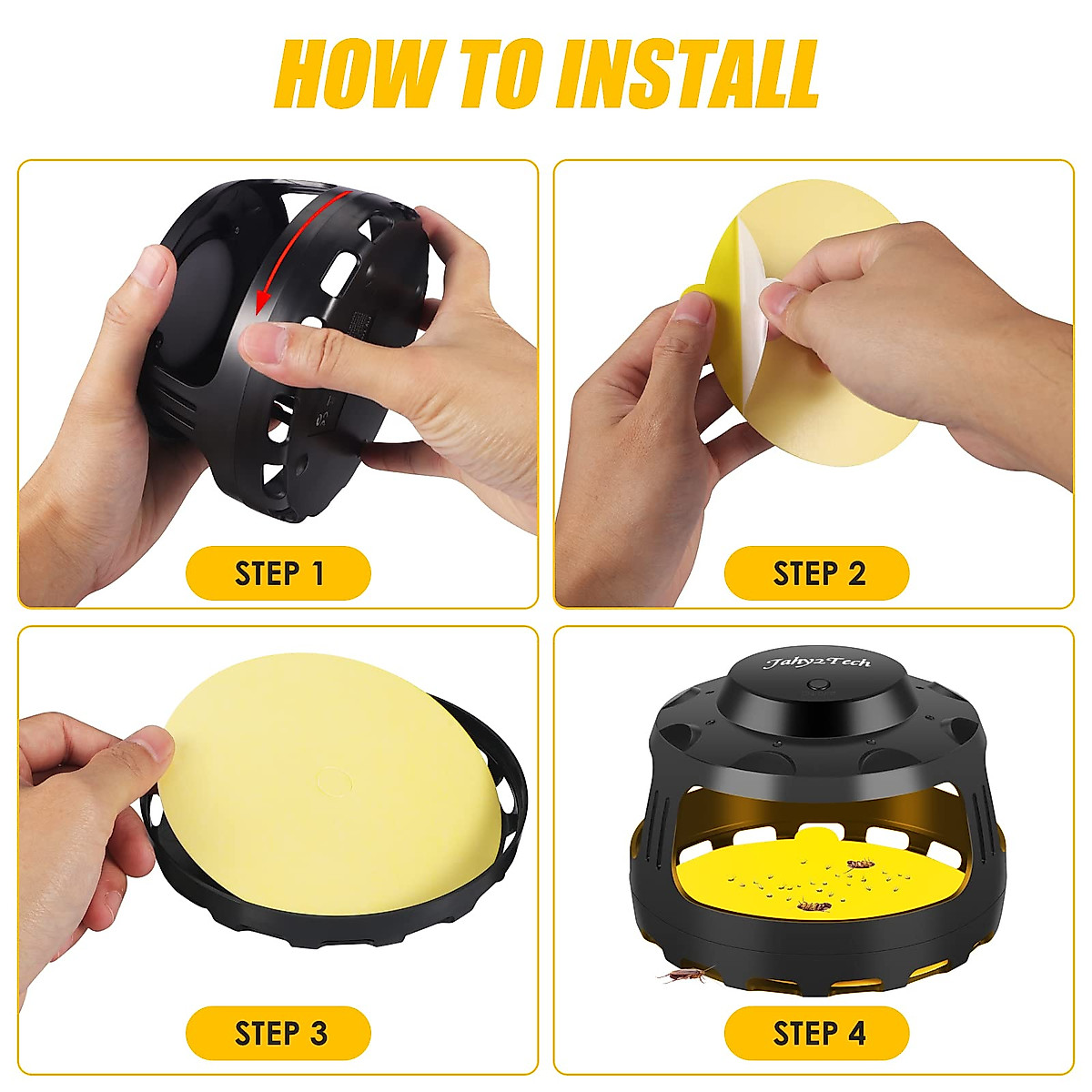 HOW TO INSTALL

STEP 1

STEP 2

STEP 3

Jahy2Tech

STEP 4