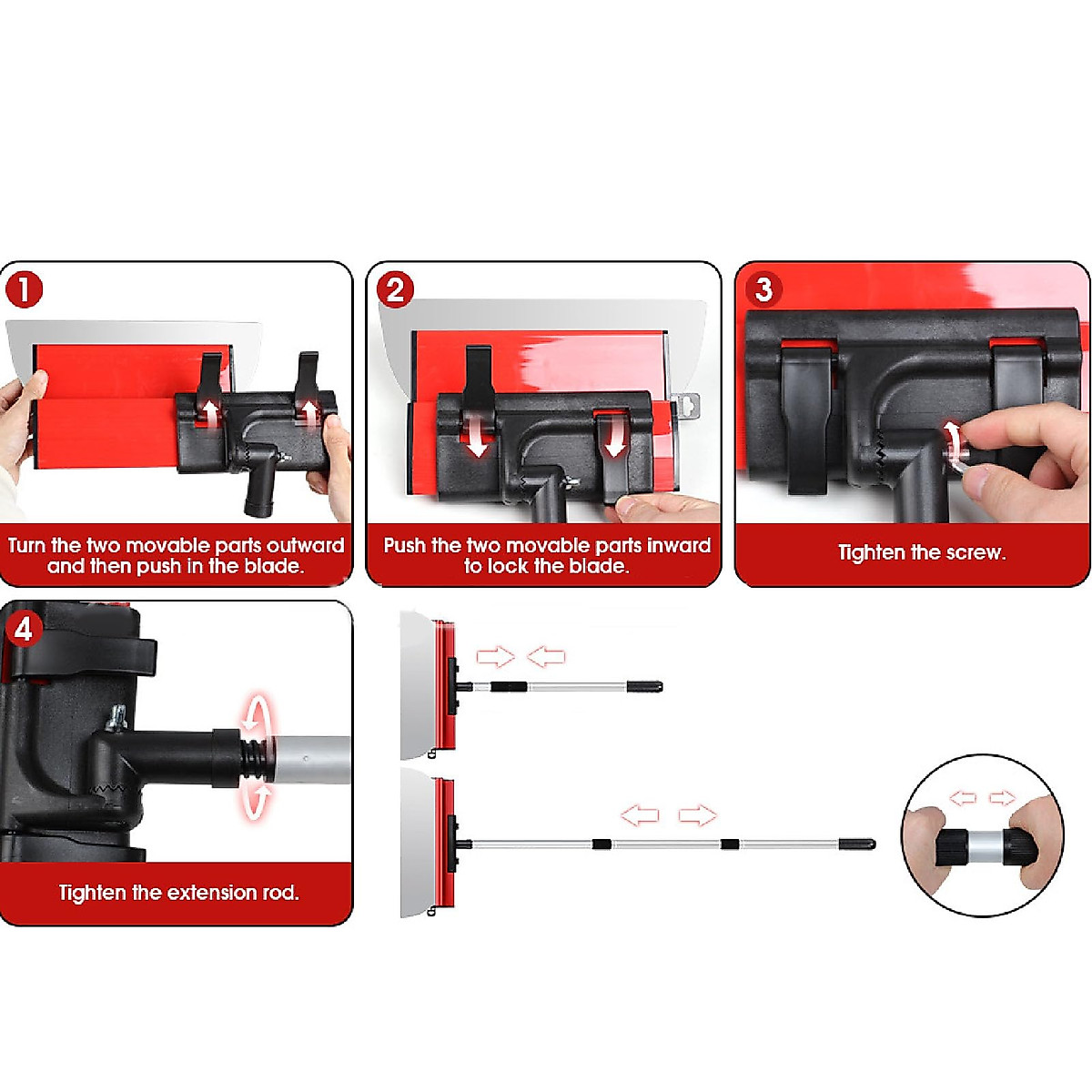 1
Turn the two movable parts outward and then push in the blade.

2
Push the two movable parts inward to lock the blade.

3
Tighten the screw.

4
Tighten the extension rod.