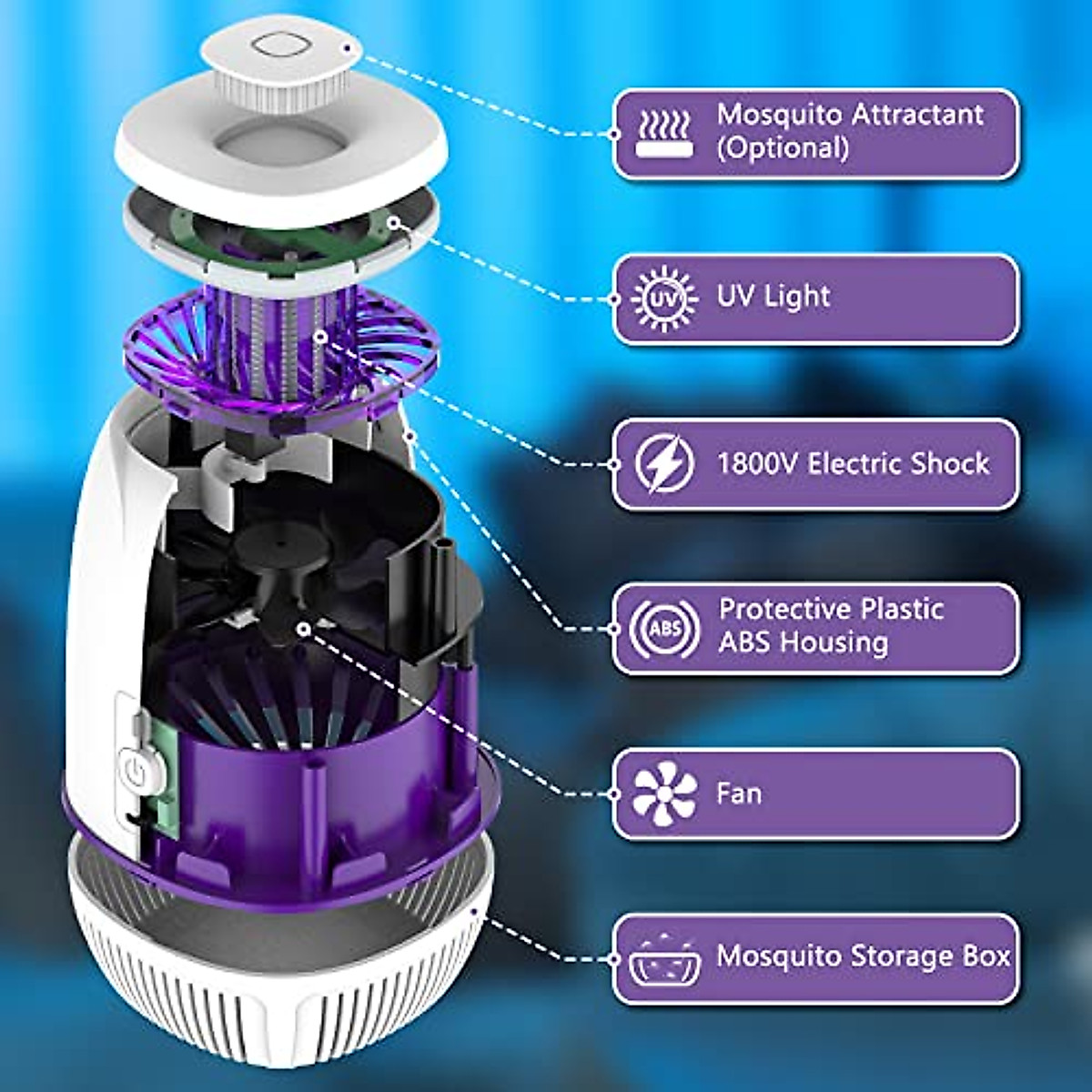 Mosquito Attractant (Optional)

UV

UV Light

1800V Electric Shock

ABS

Protective Plastic ABS Housing

Fan

Mosquito Storage Box