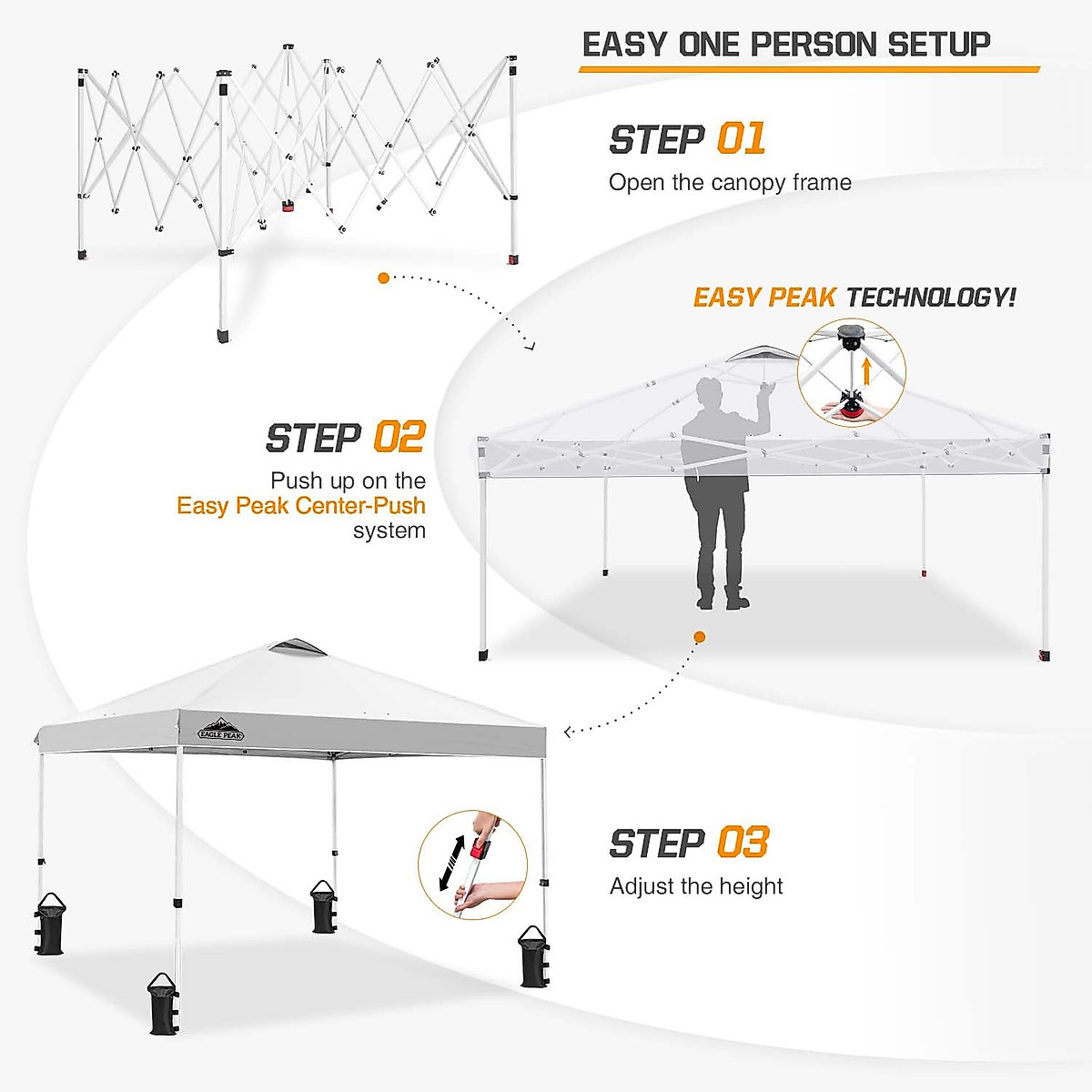 EASY ONE PERSON SETUP

STEP 01
Open the canopy frame

EASY PEAK TECHNOLOGY!

STEP 02
Push up on the Easy Peak Center-Push system

EAGLE PEAK

STEP 03
Adjust the height