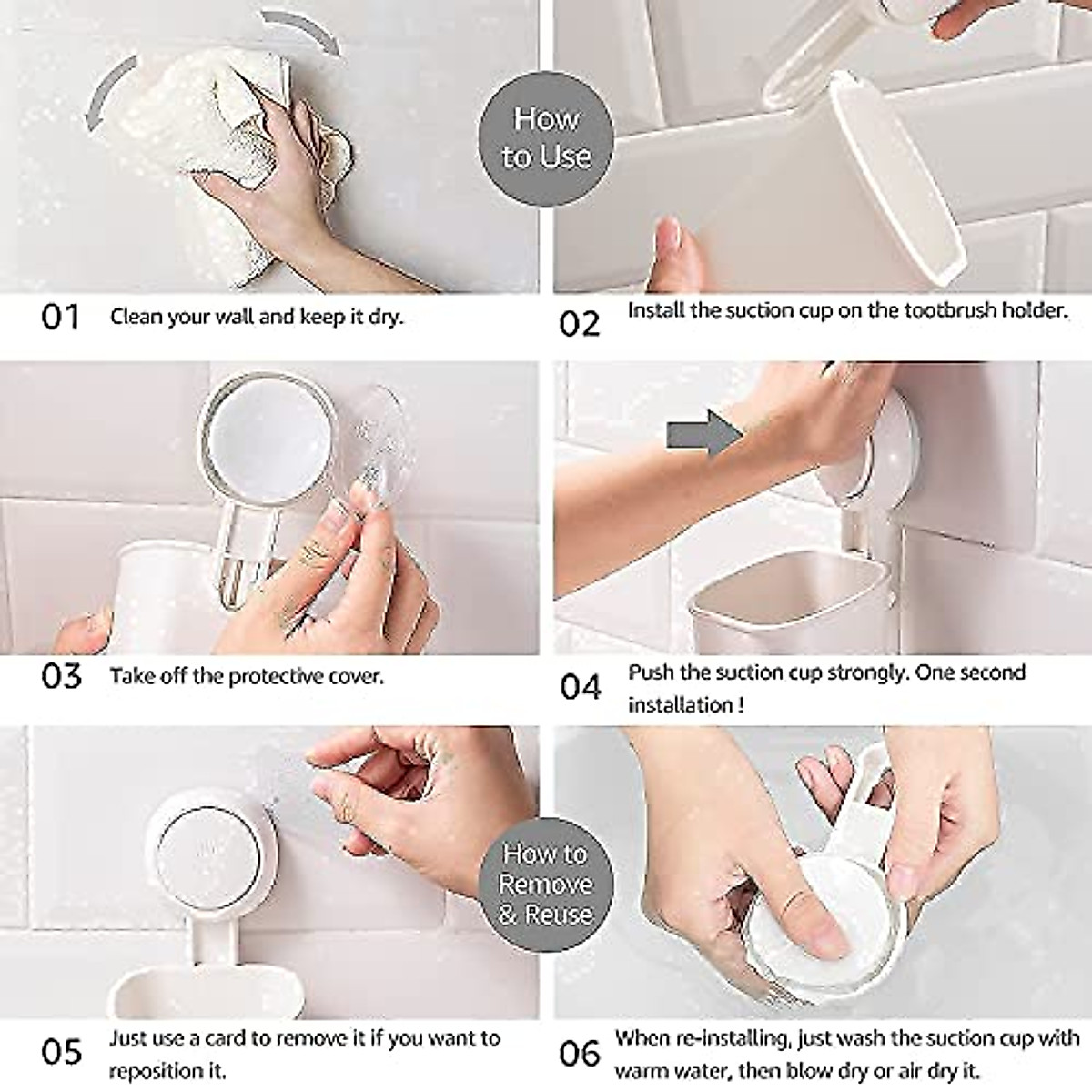 How to Use

01 Clean your wall and keep it dry.

02 Install the suction cup on the tootbrush holder.

03 Take off the protective cover.

04 Push the suction cup strongly. One second installation !

How to Remove & Reuse

05 Just use a card to remove it if you want to reposition it.

06 When re-installing, just wash the suction cup with warm water, then blow dry or air dry it.