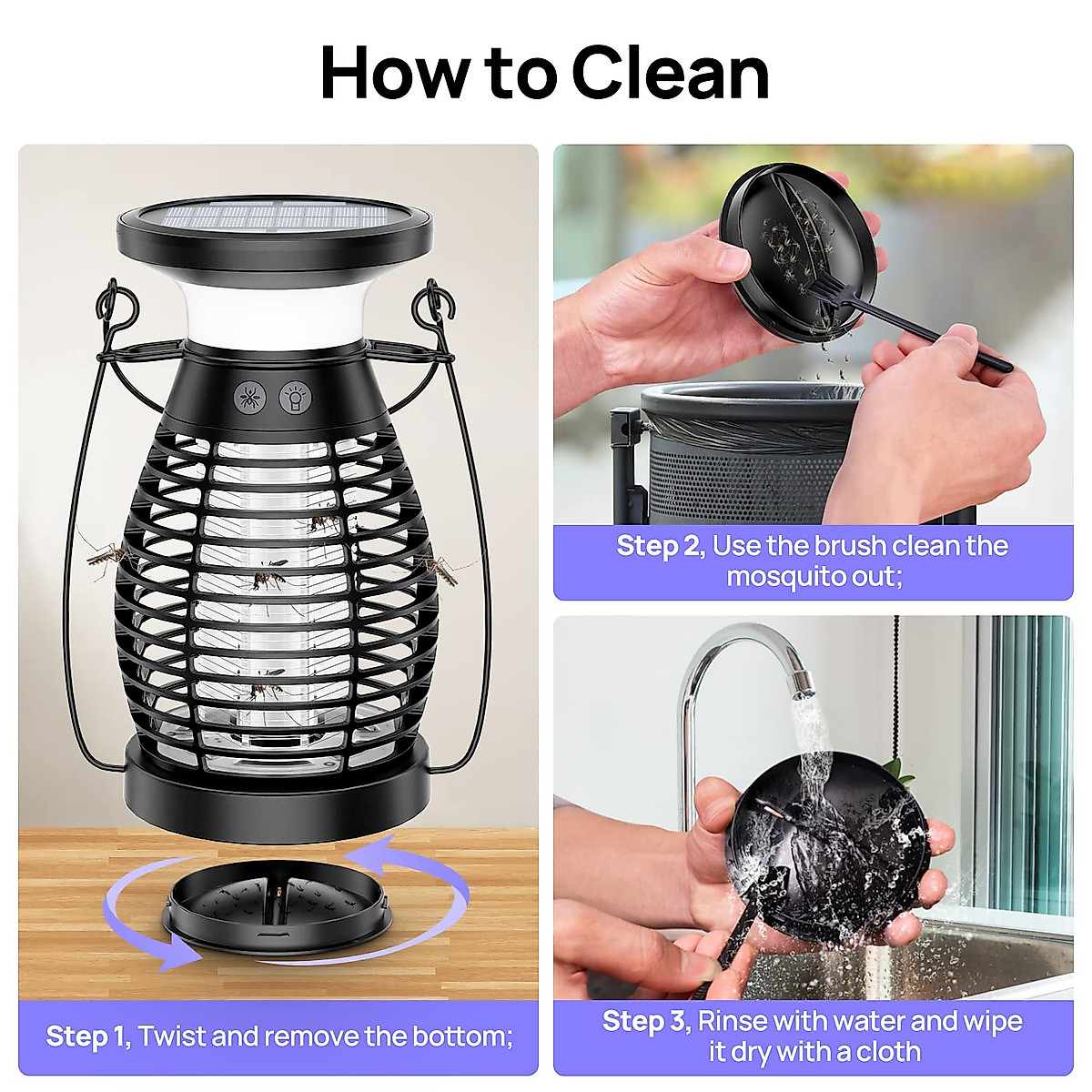 How to Clean

Step 1, Twist and remove the bottom;

Step 2, Use the brush clean the mosquito out;

Step 3, Rinse with water and wipe it dry with a cloth