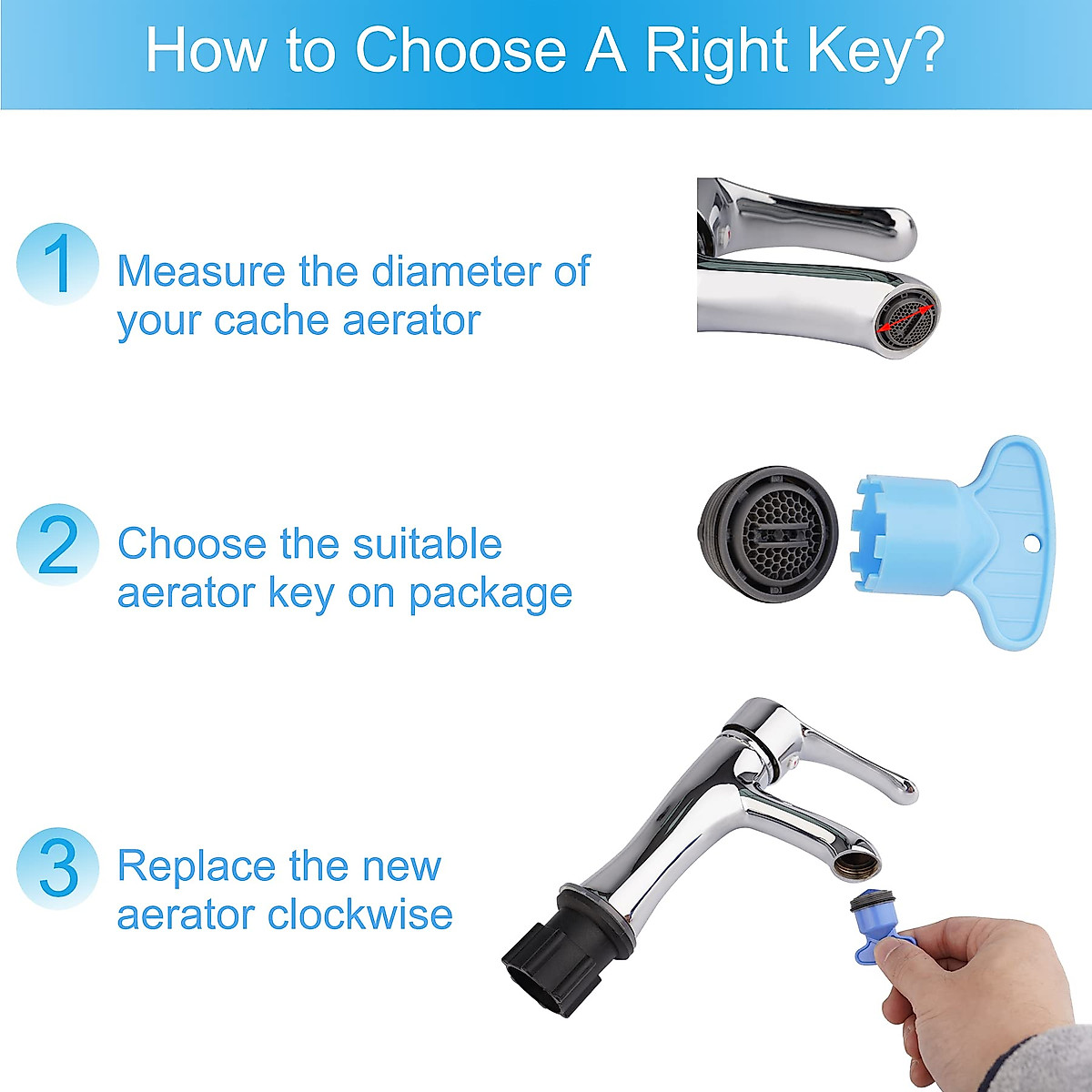 How to Choose A Right Key?

1 Measure the diameter of your cache aerator

2 Choose the suitable aerator key on package

3 Replace the new aerator clockwise