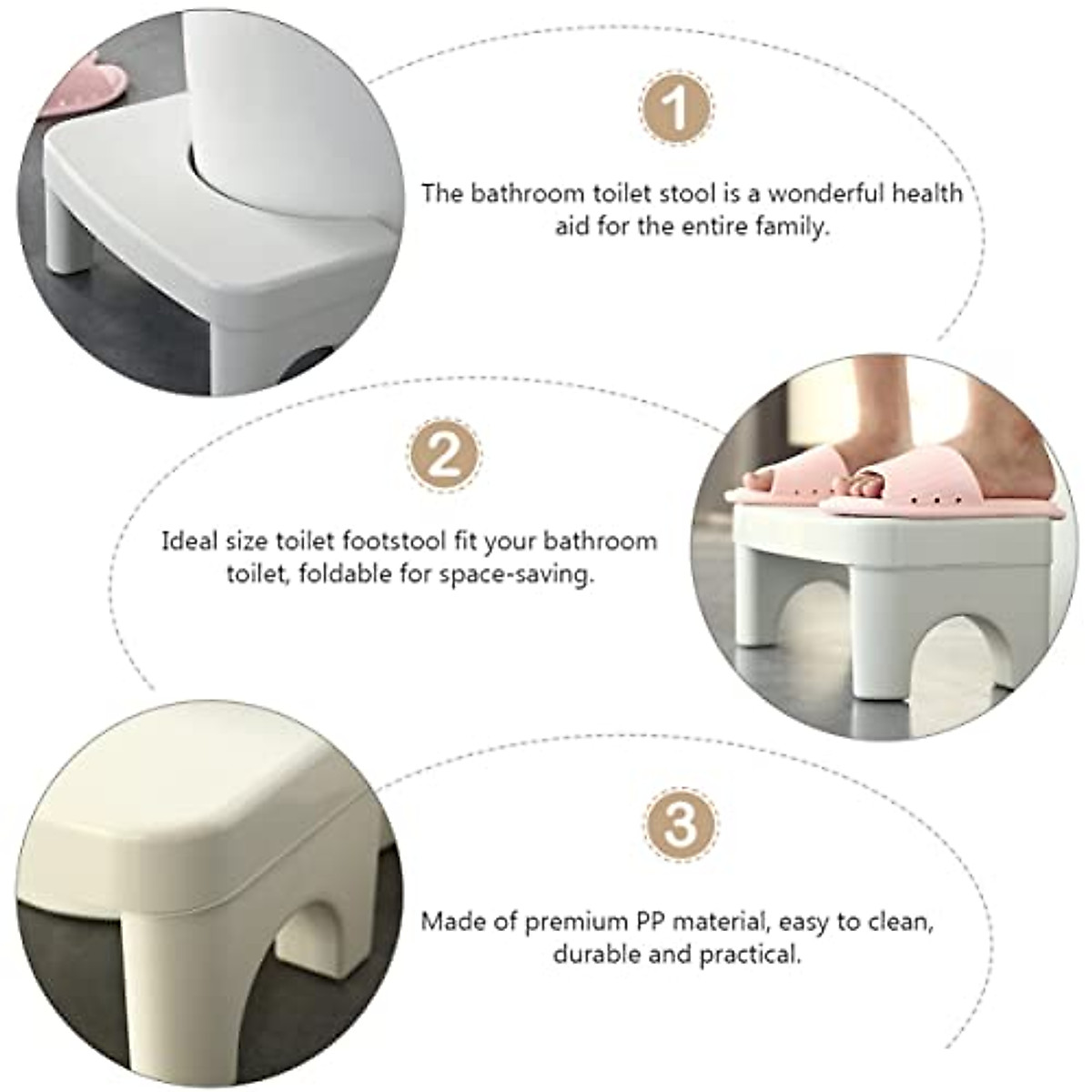 1

The bathroom toilet stool is a wonderful health aid for the entire family.

2

Ideal size toilet footstool fit your bathroom toilet, foldable for space-saving.

3

Made of premium PP material, easy to clean, durable and practical.