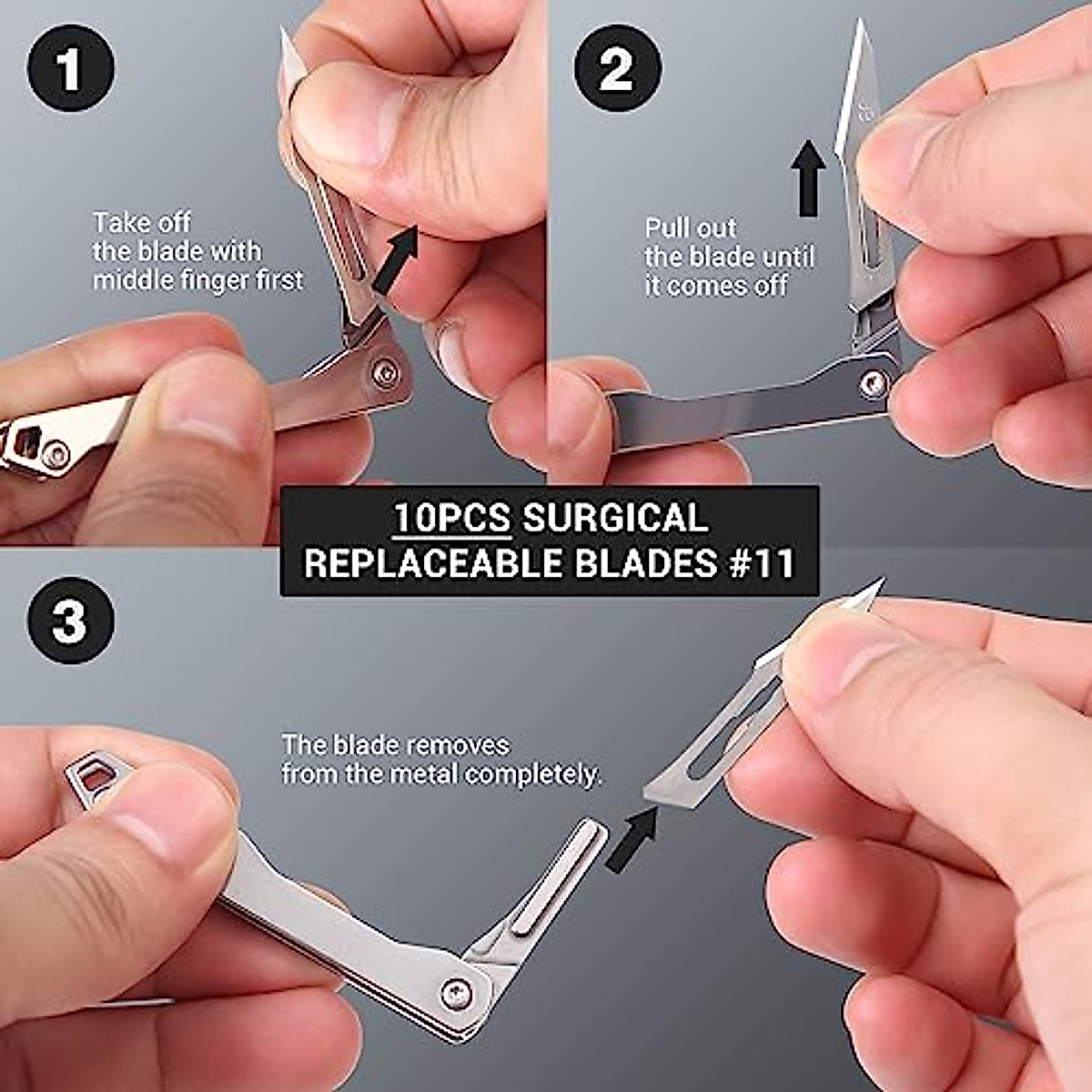 1

Take off the blade with middle finger first

2

Pull out the blade until it comes off

10PCS SURGICAL REPLACEABLE BLADES #11

3

The blade removes from the metal completely.