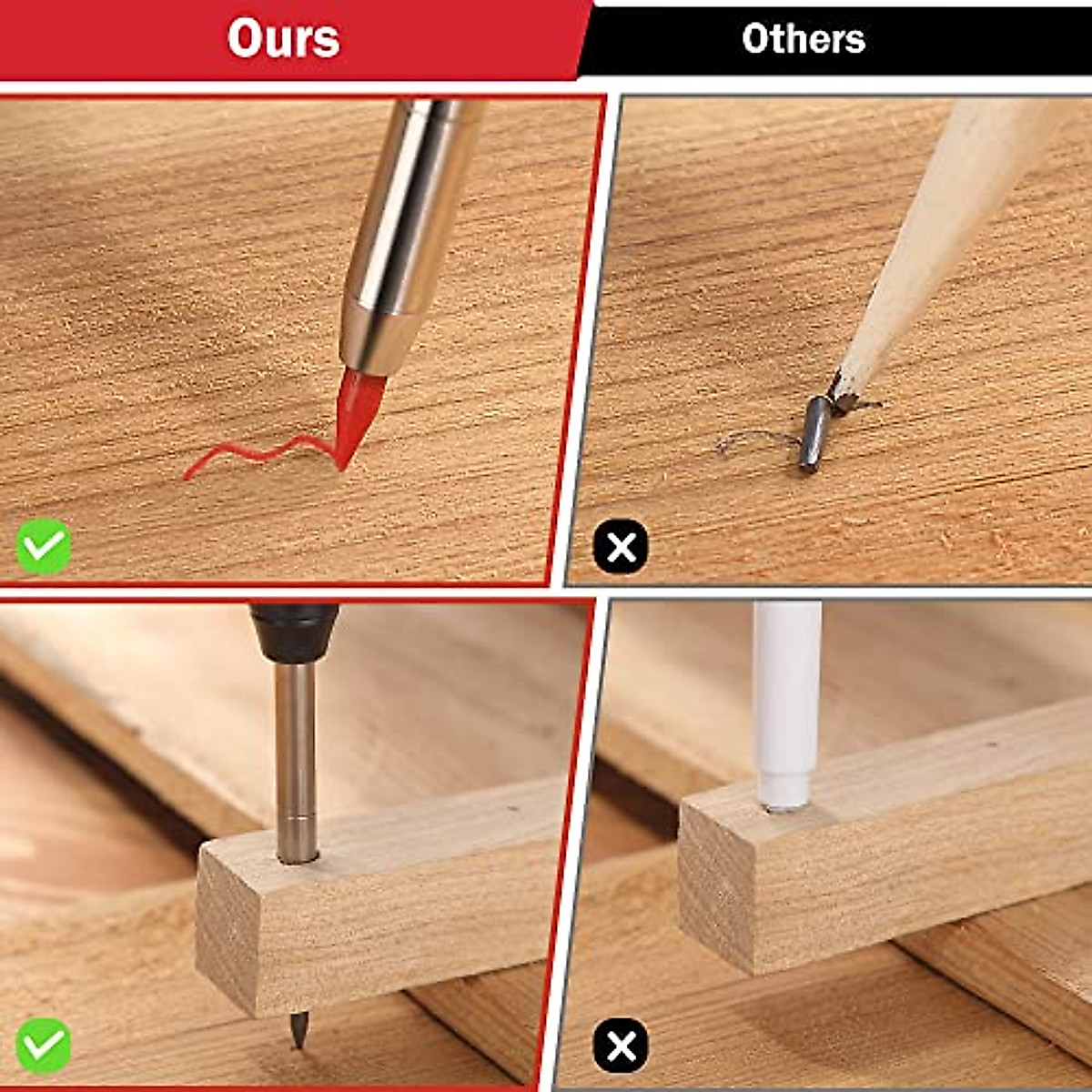 Ours

Others