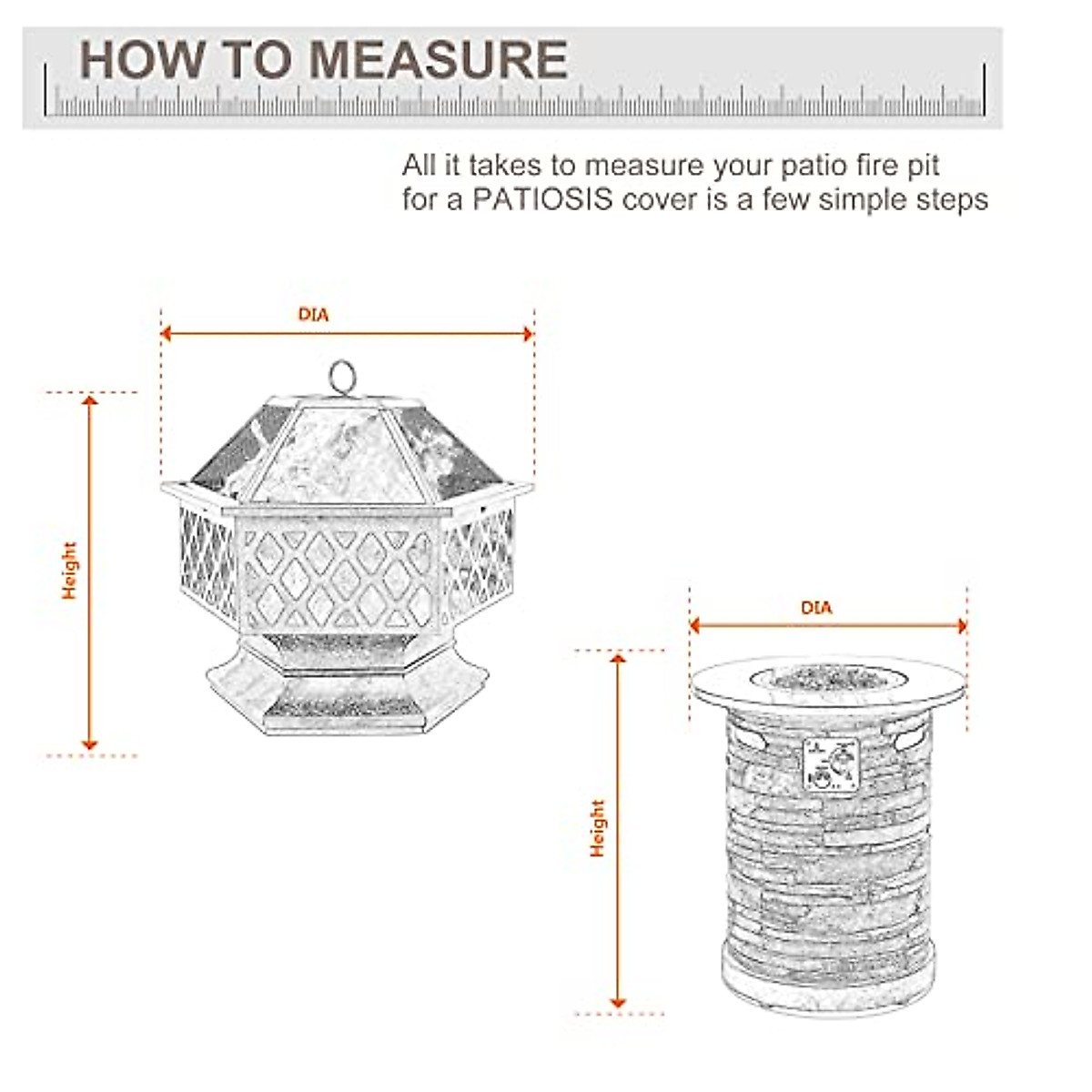 HOW TO MEASURE

All it takes to measure your patio fire pit for a PATIOSIS cover is a few simple steps

DIA

Height

DIA

Height