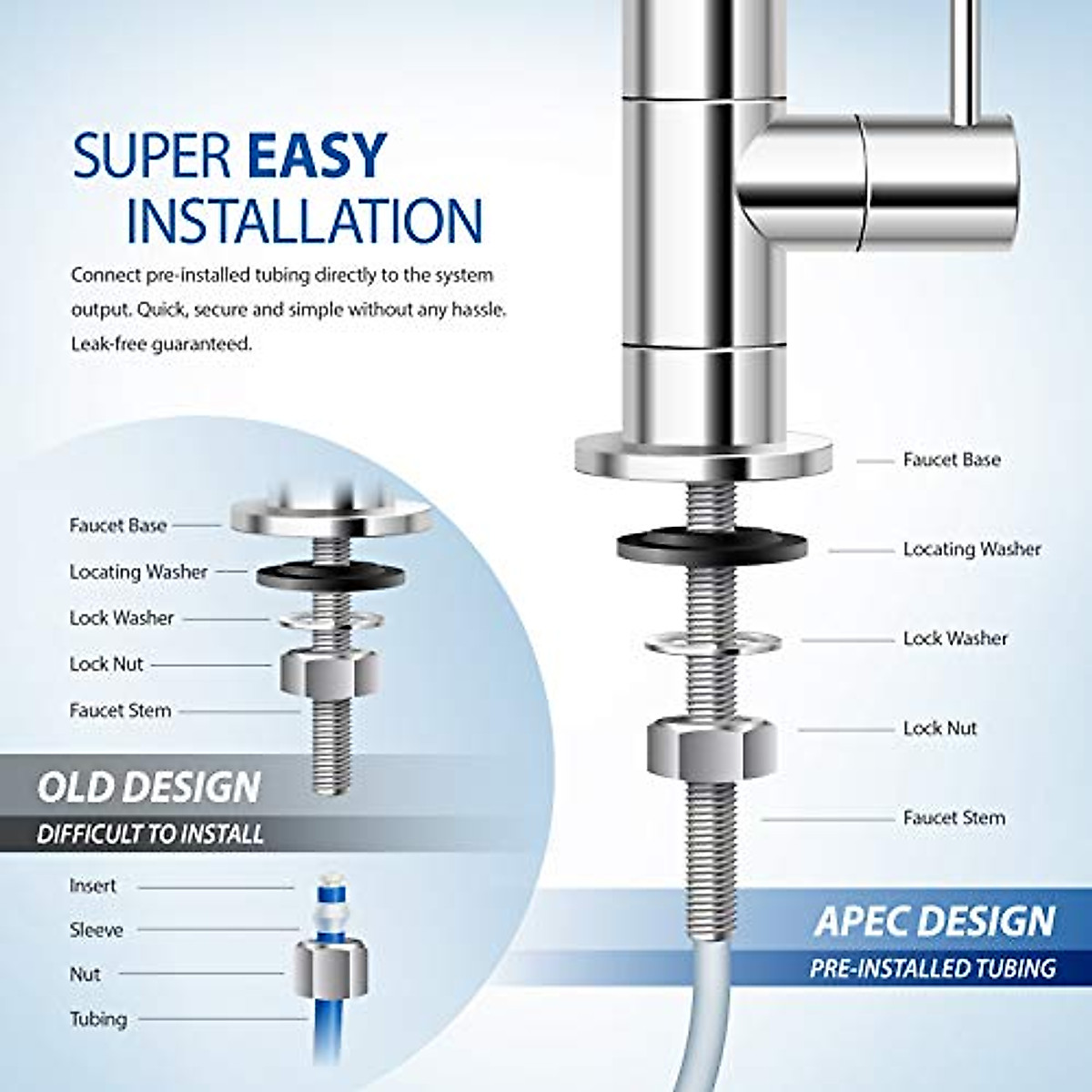 SUPER EASY INSTALLATION

Connect pre-installed tubing directly to the system output. Quick, secure and simple without any hassle. Leak-free guaranteed.

Faucet Base
Locating Washer
Lock Washer
Lock Nut
Faucet Stem

OLD DESIGN
DIFFICULT TO INSTALL

Insert
Sleeve
Nut
Tubing

Faucet Base
Locating Washer
Lock Washer
Lock Nut
Faucet Stem

APEC DESIGN
PRE-INSTALLED TUBING