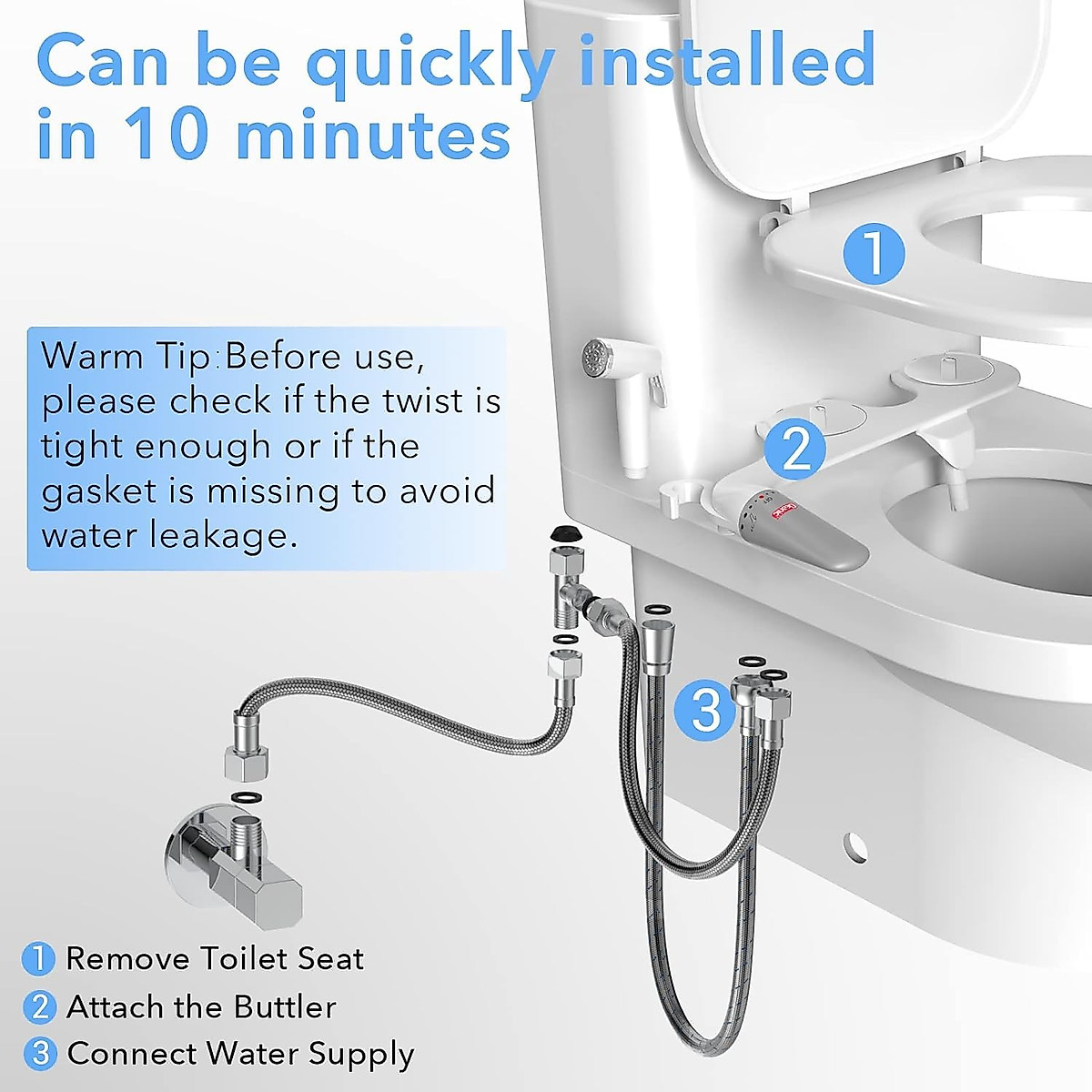 Can be quickly installed in 10 minutes

1

Warm Tip:Before use, please check if the twist is tight enough or if the gasket is missing to avoid water leakage.

2

3

1 Remove Toilet Seat
2 Attach the Buttler
3 Connect Water Supply