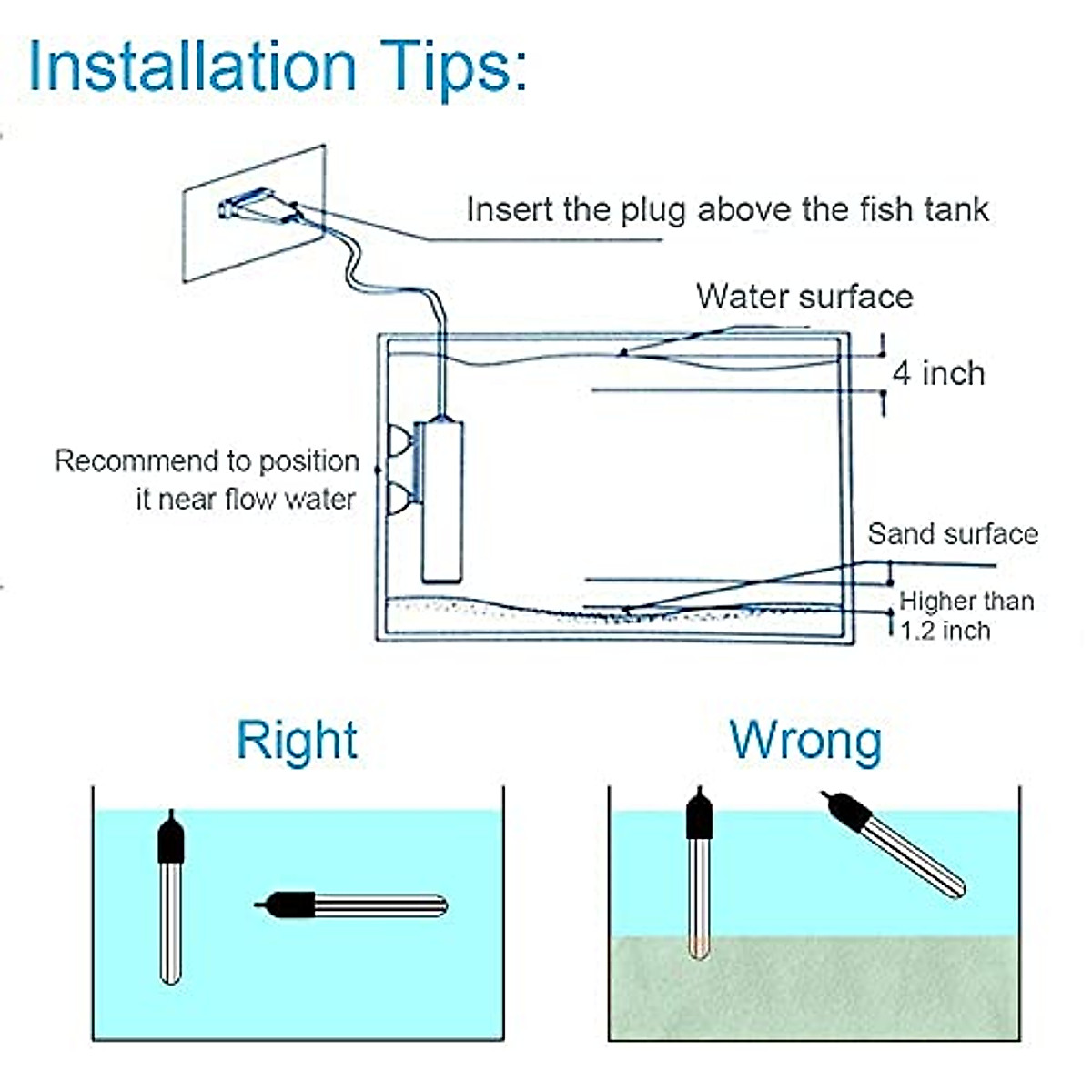 Installation Tips:

Insert the plug above the fish tank

Water surface

4 inch

Recommend to position it near flow water

Sand surface

Higher than 1.2 inch

Right

Wrong