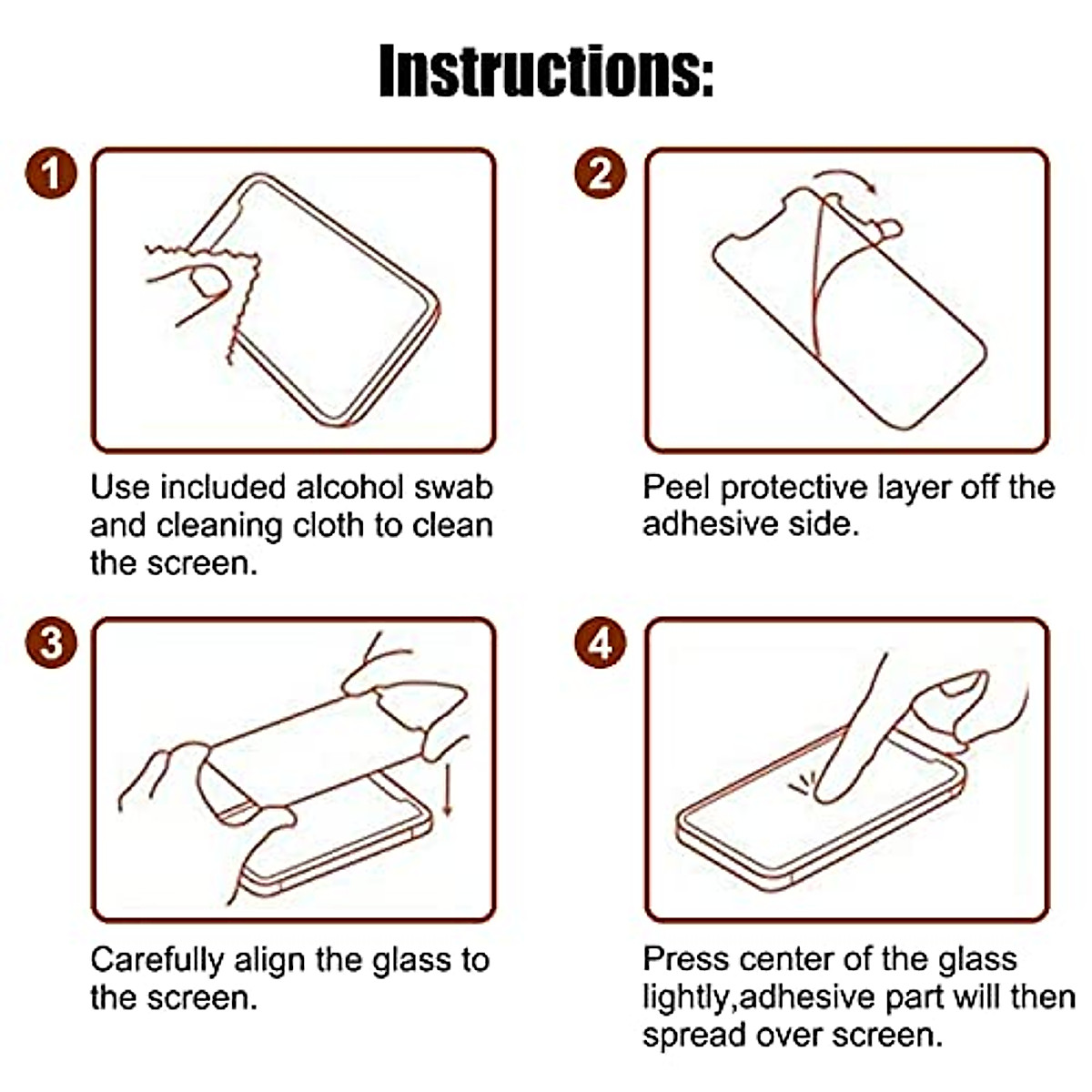 Instructions:

1

Use included alcohol swab and cleaning cloth to clean the screen.

2

Peel protective layer off the adhesive side.

3

Carefully align the glass to the screen.

4

Press center of the glass lightly,adhesive part will then spread over screen.