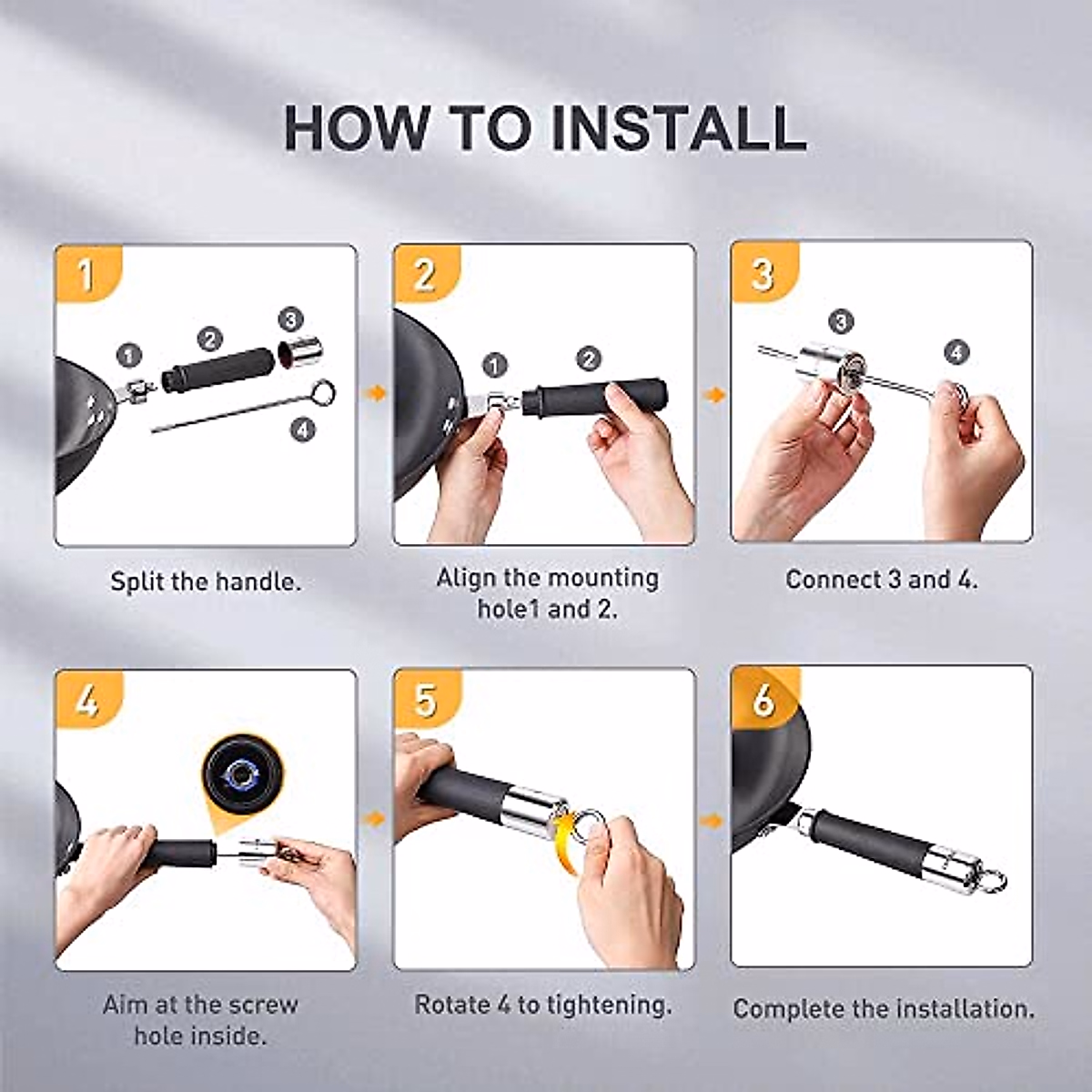 HOW TO INSTALL

1

1 2 3 4

Split the handle.

2

1 2

Align the mounting hole1 and 2.

3

3 4

Connect 3 and 4.

4

Aim at the screw hole inside.

5

Rotate 4 to tightening.

6

Complete the installation.