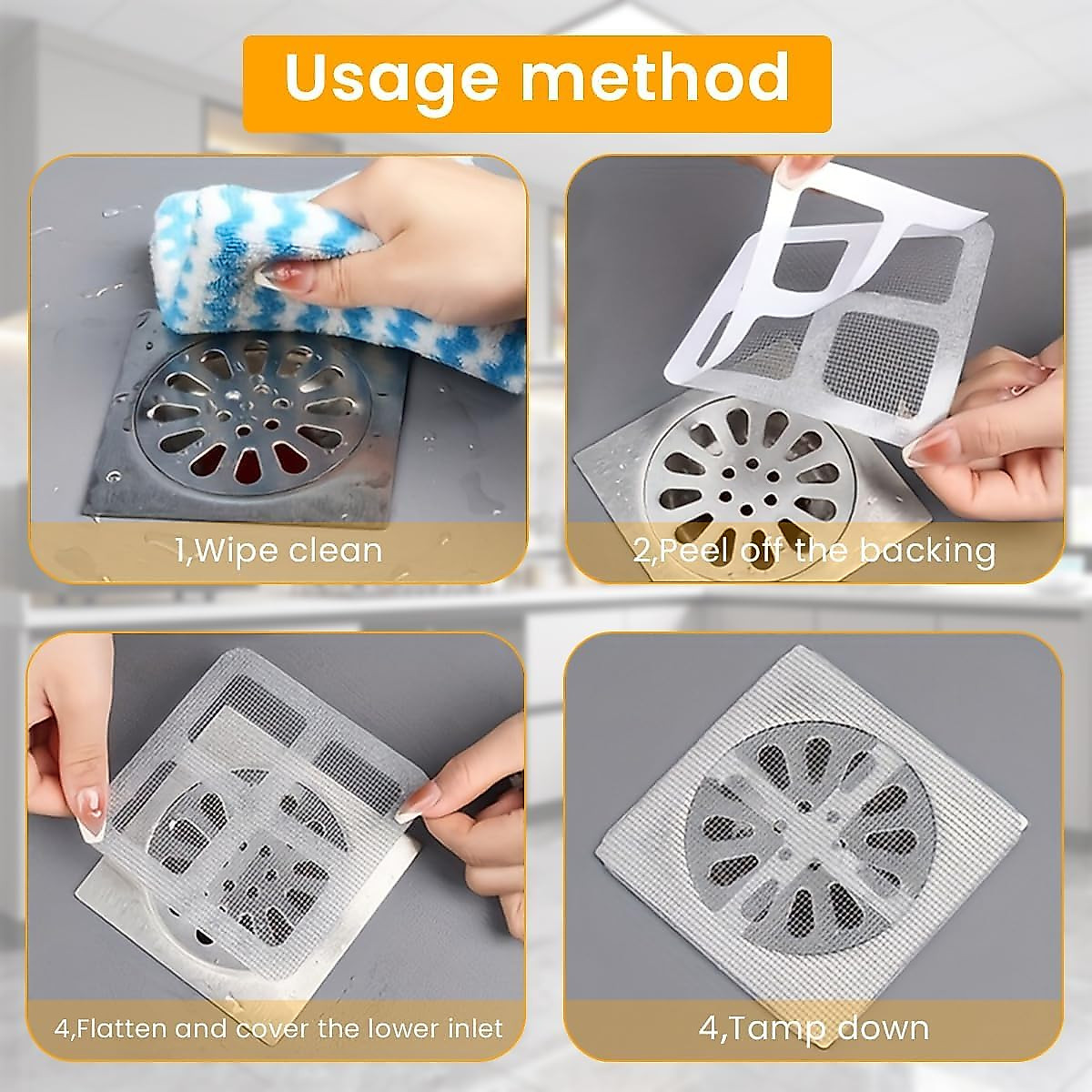 Usage method

1,Wipe clean

2,Peel off the backing

4,Flatten and cover the lower inlet

4,Tamp down