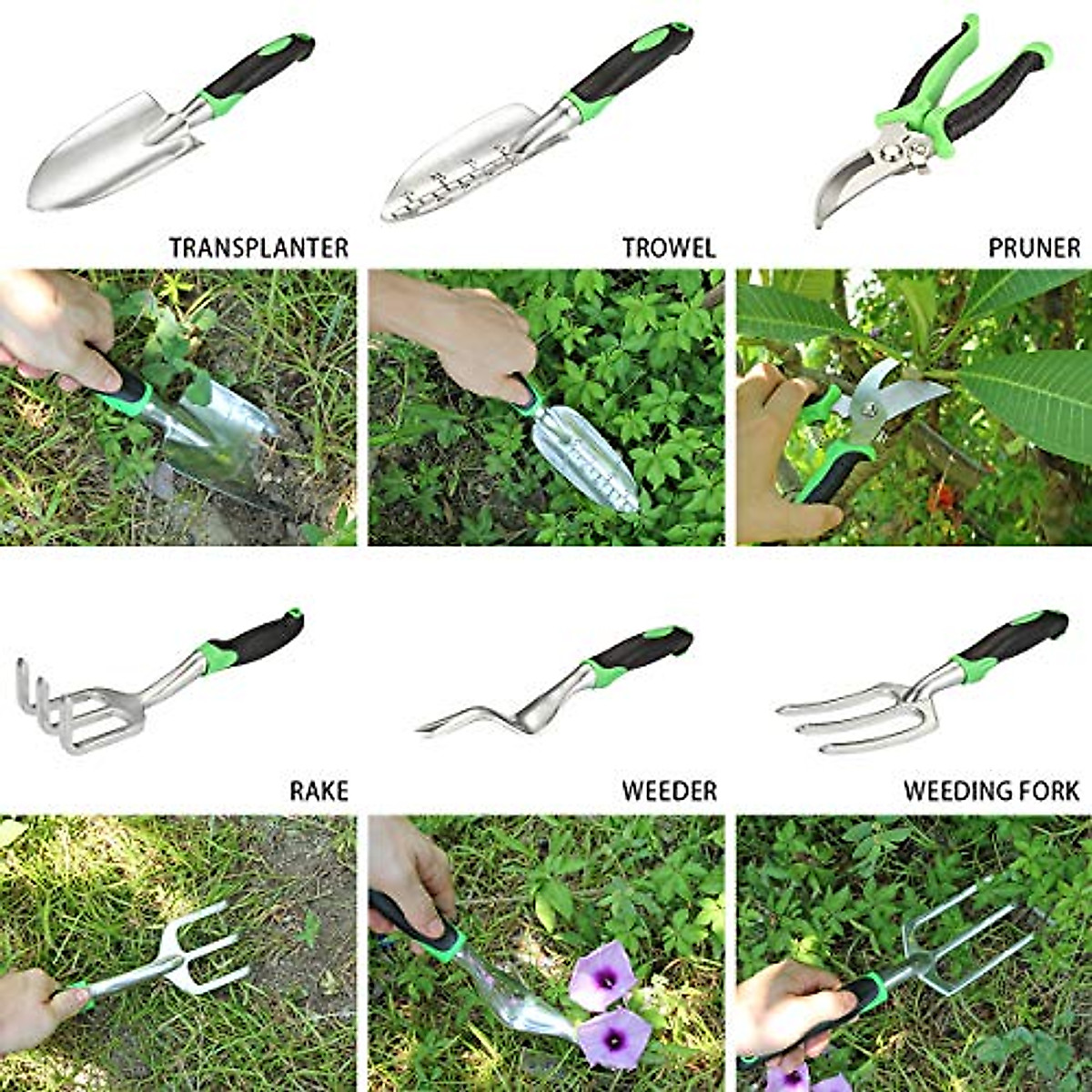 TRANSPLANTER

TROWEL

PRUNER

RAKE

WEEDER

WEEDING FORK