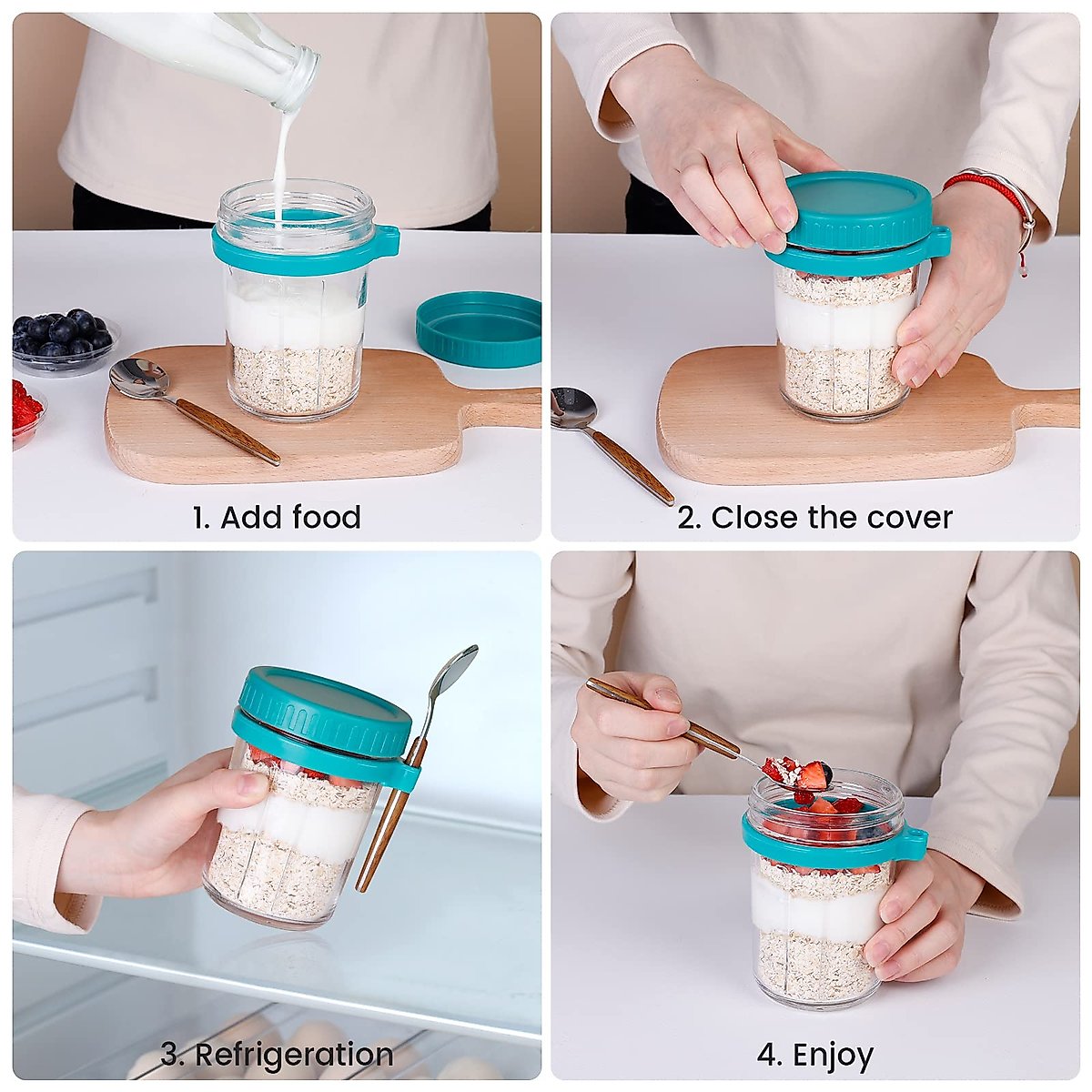 1. Add food

2. Close the cover

3. Refrigeration

4. Enjoy