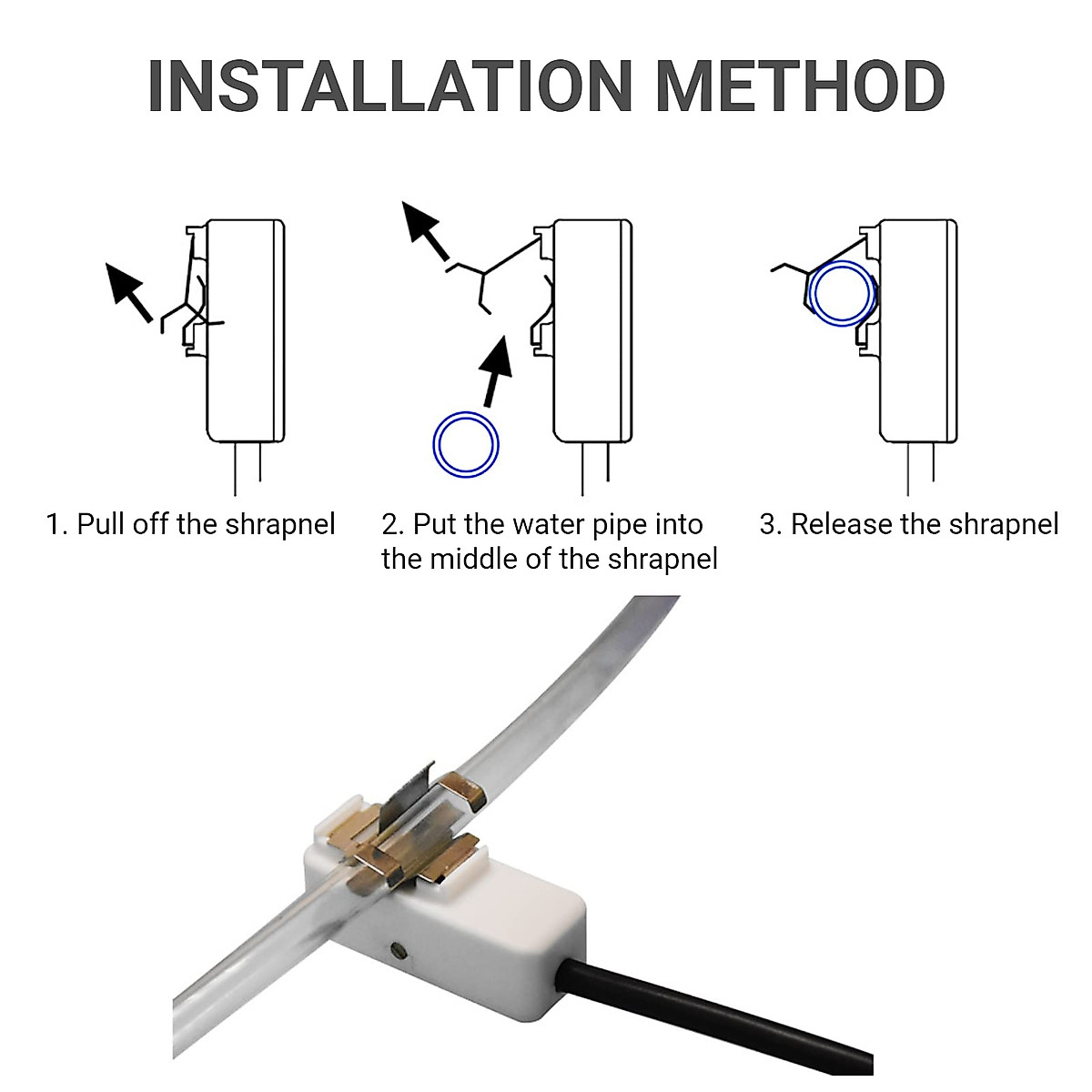 INSTALLATION METHOD

1. Pull off the shrapnel

2. Put the water pipe into the middle of the shrapnel

3. Release the shrapnel