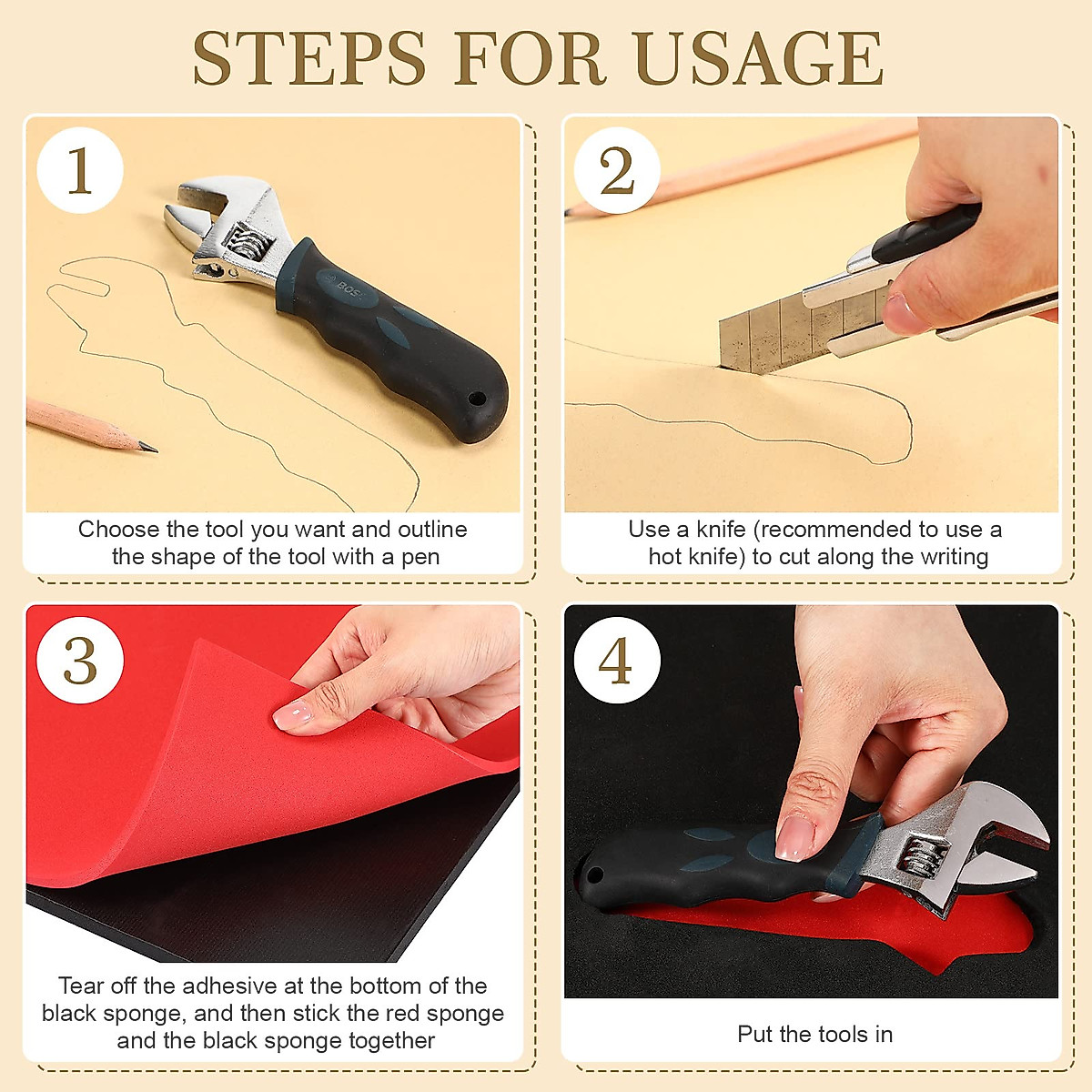 STEPS FOR USAGE

1

BOS

Choose the tool you want and outline the shape of the tool with a pen

2

Use a knife (recommended to use a hot knife) to cut along the writing

3

Tear off the adhesive at the bottom of the black sponge, and then stick the red sponge and the black sponge together

4

Put the tools in