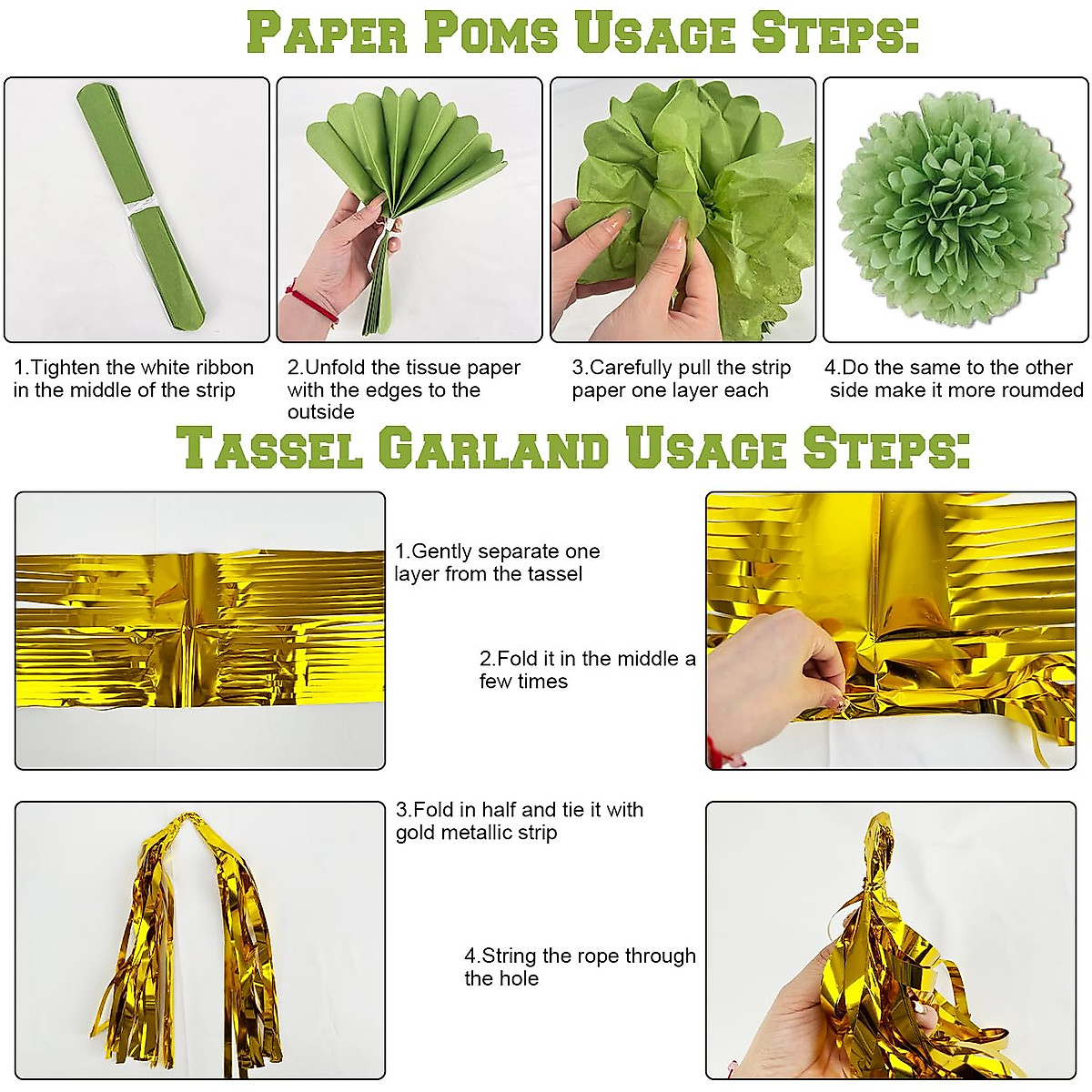 PAPER POMS USAGE STEPS:

1.Tighten the white ribbon in the middle of the strip

2.Unfold the tissue paper with the edges to the outside

3.Carefully pull the strip paper one layer each

4.Do the same to the other side make it more roumded

TASSEL GARLAND USAGE STEPS:

1.Gently separate one layer from the tassel

2.Fold it in the middle a few times

3.Fold in half and tie it with gold metallic strip

4.String the rope through the hole