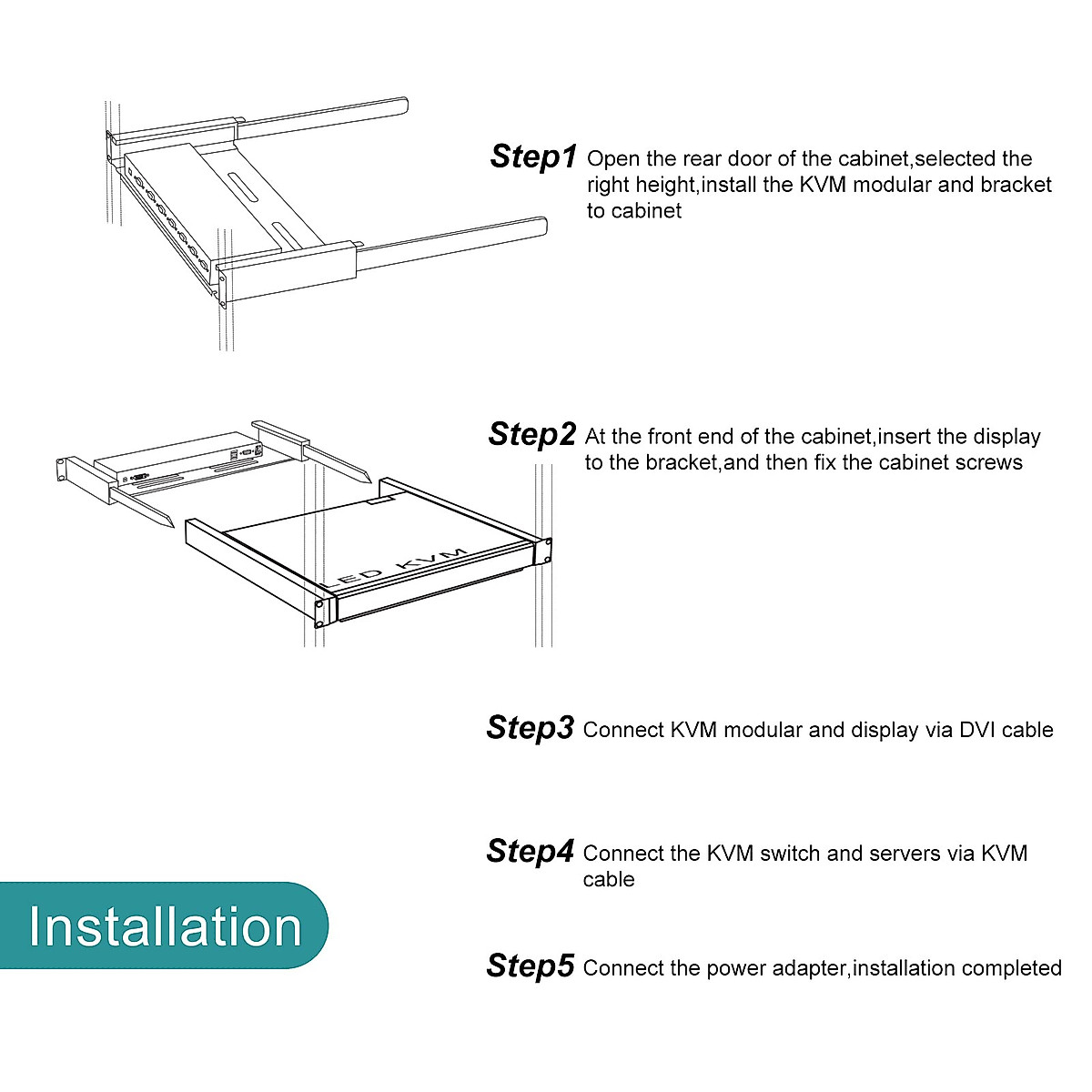 Step1 Open the rear door of the cabinet,selected the right height,install the KVM modular and bracket to cabinet

Step2 At the front end of the cabinet,insert the display to the bracket,and then fix the cabinet screws

LED KVM

Step3 Connect KVM modular and display via DVI cable

Step4 Connect the KVM switch and servers via KVM cable

Installation

Step5 Connect the power adapter,installation completed