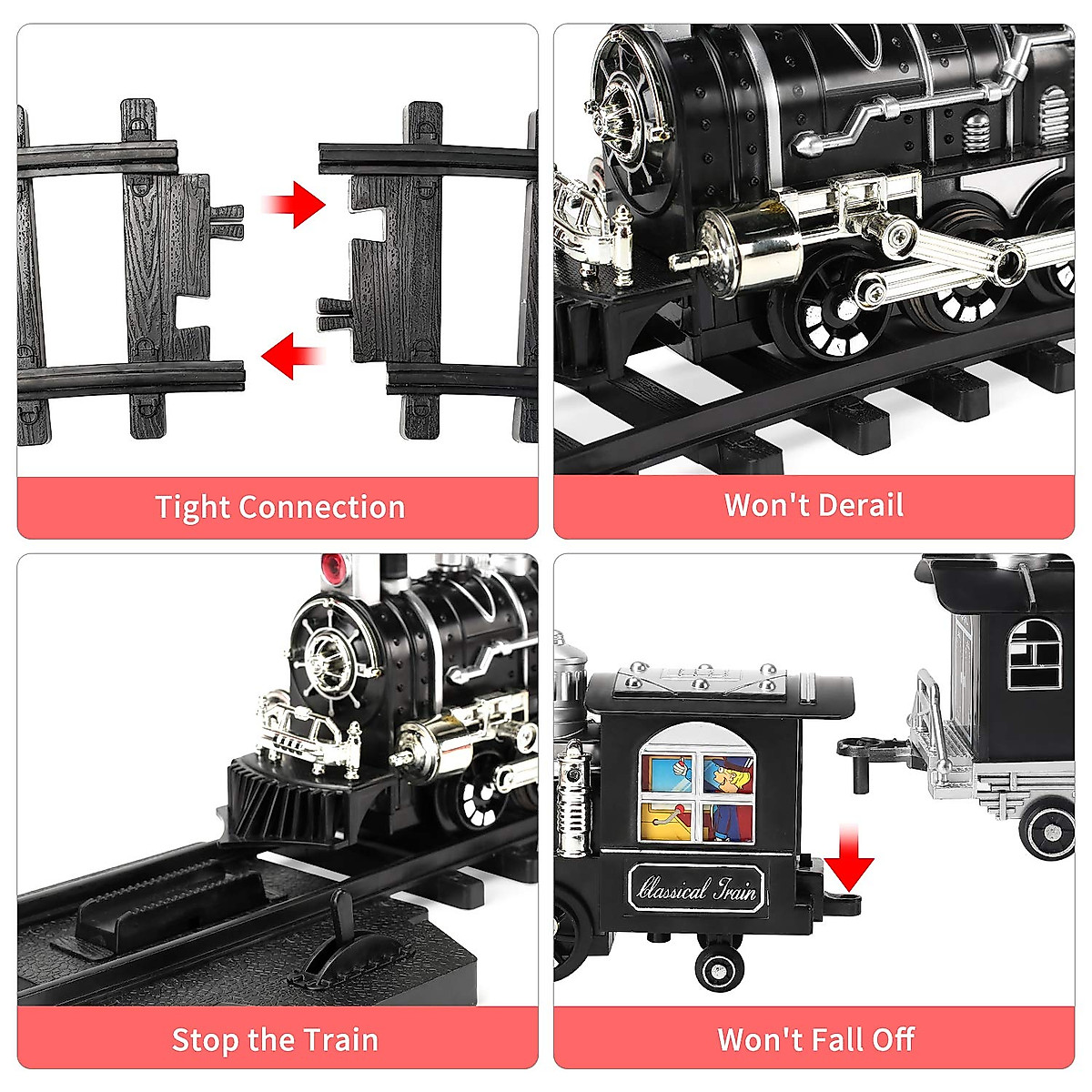 Tight Connection

Won't Derail

Stop the Train

Classical Train

Won't Fall Off