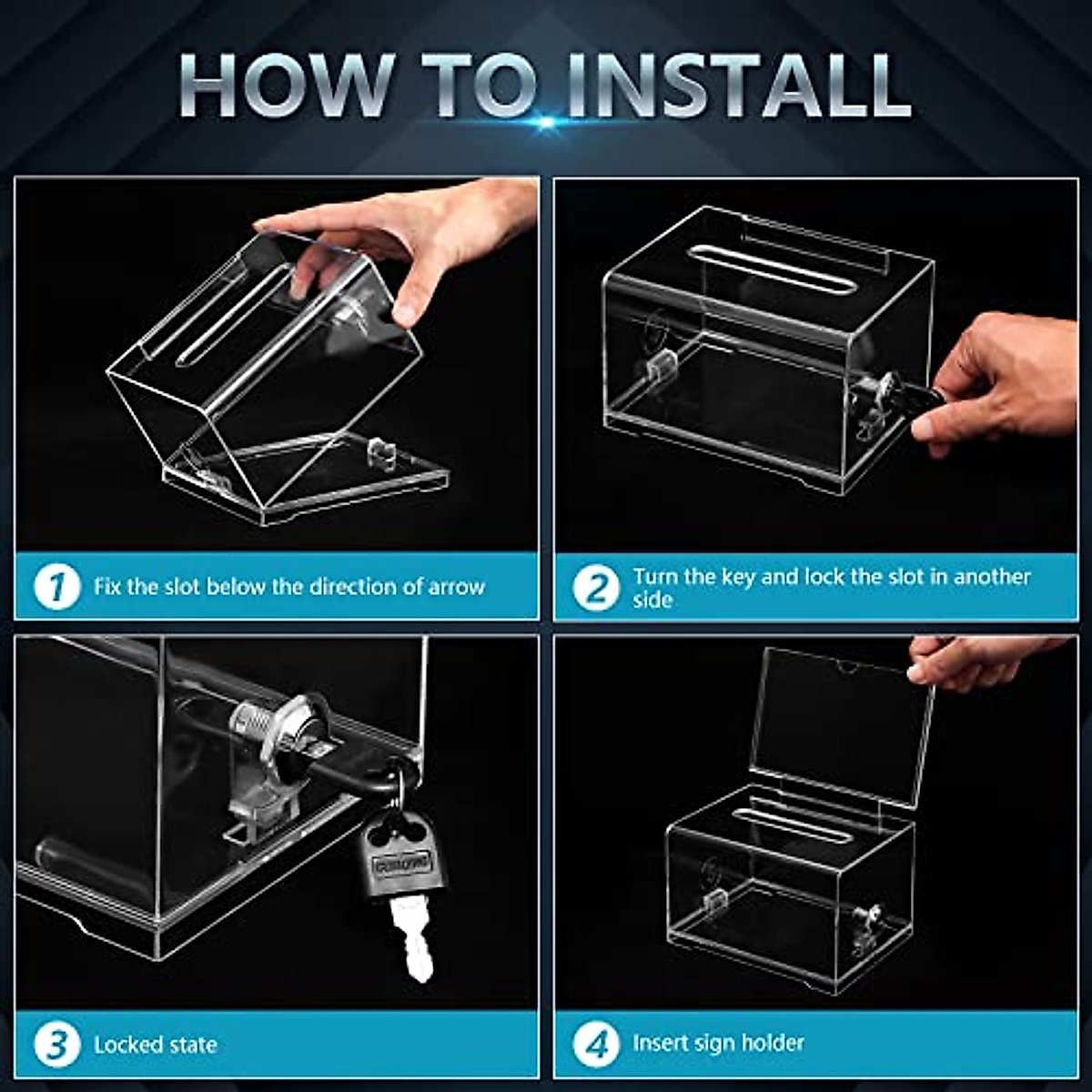 HOW TO INSTALL

1 Fix the slot below the direction of arrow

2 Turn the key and lock the slot in another side

3 Locked state

4 Insert sign holder