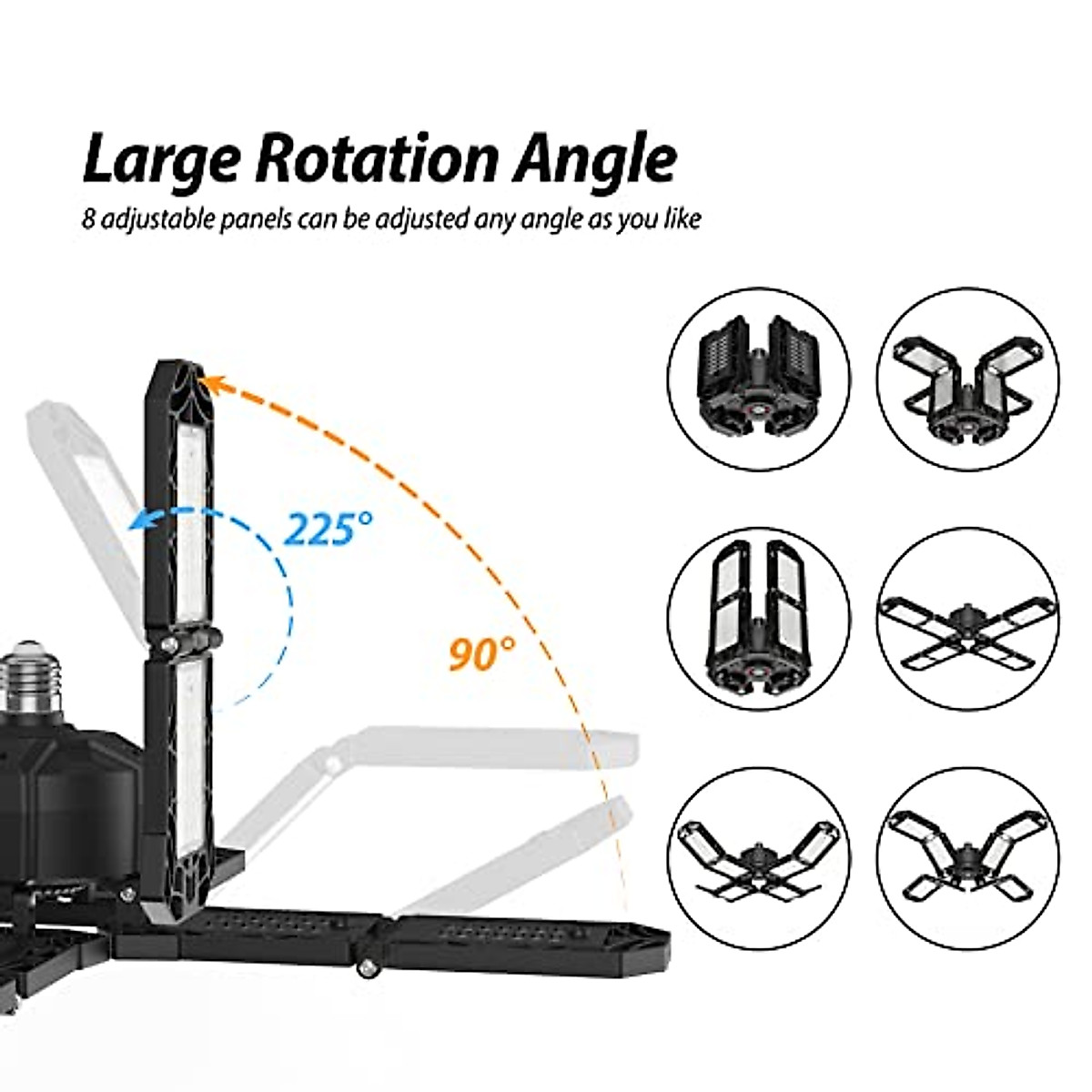 Large Rotation Angle

8 adjustable panels can be adjusted any angle as you like

225°

90°