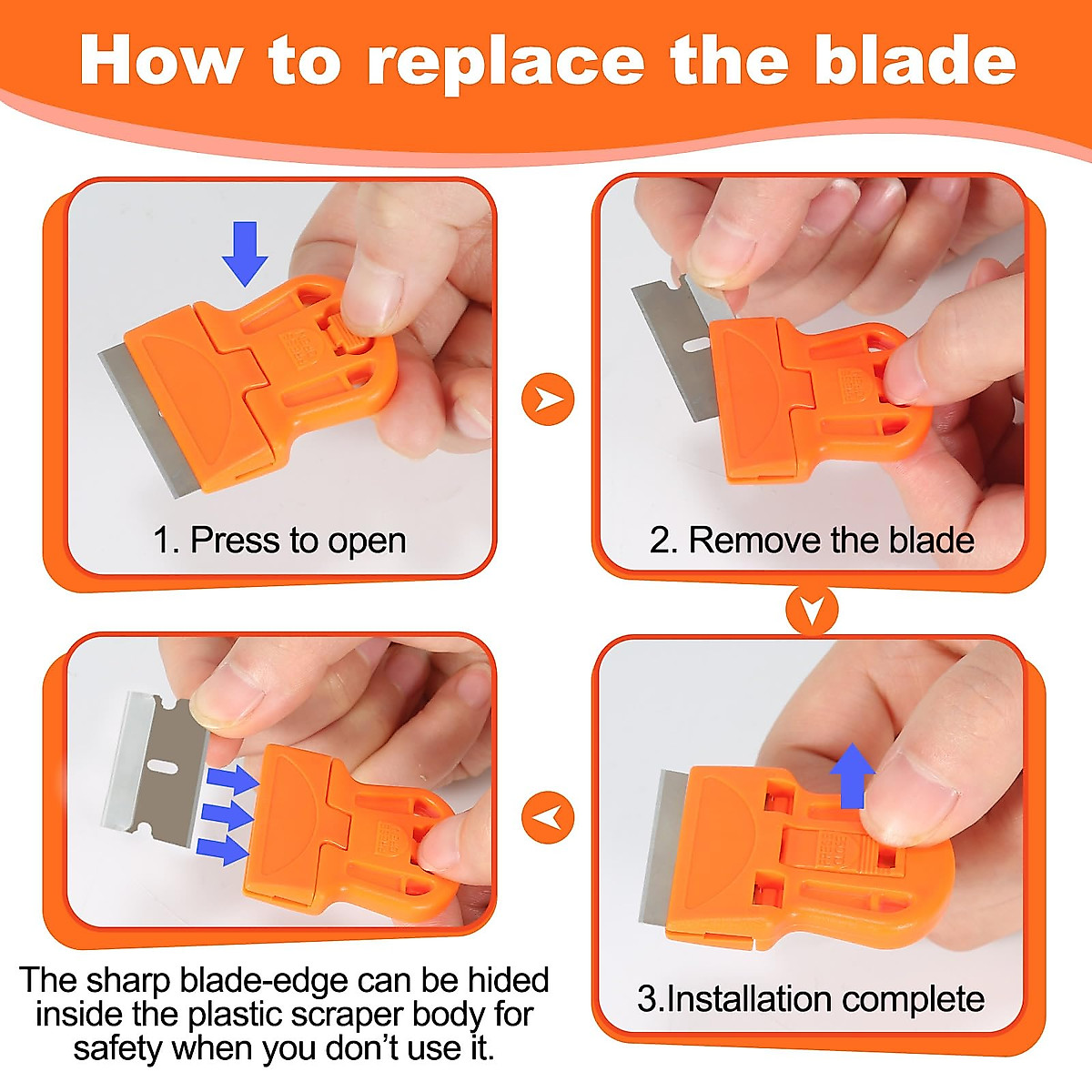 How to replace the blade

1. Press to open

2. Remove the blade

3.Installation complete

The sharp blade-edge can be hided inside the plastic scraper body for safety when you don't use it.