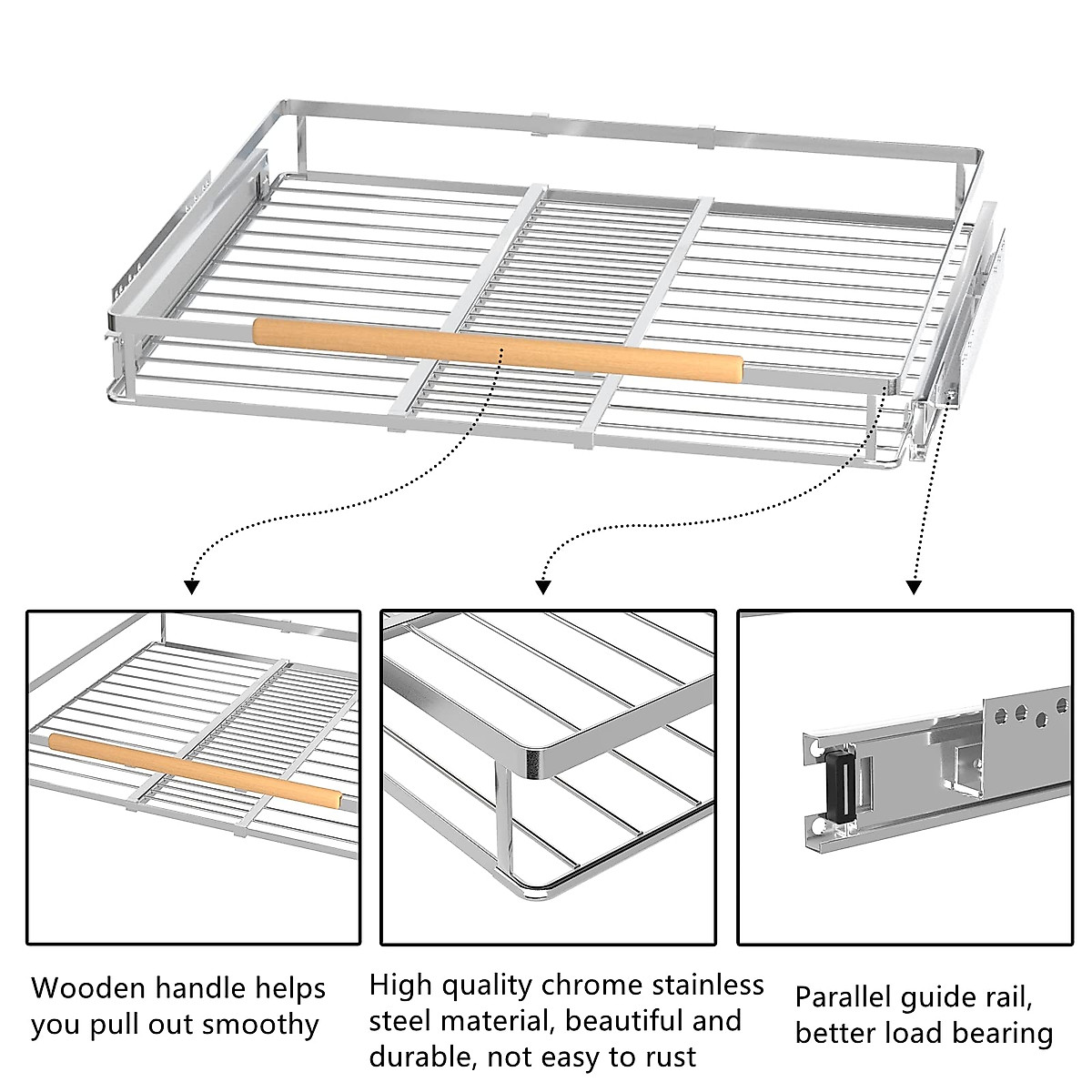 Wooden handle helps you pull out smoothy

High quality chrome stainless steel material, beautiful and durable, not easy to rust

Parallel guide rail, better load bearing