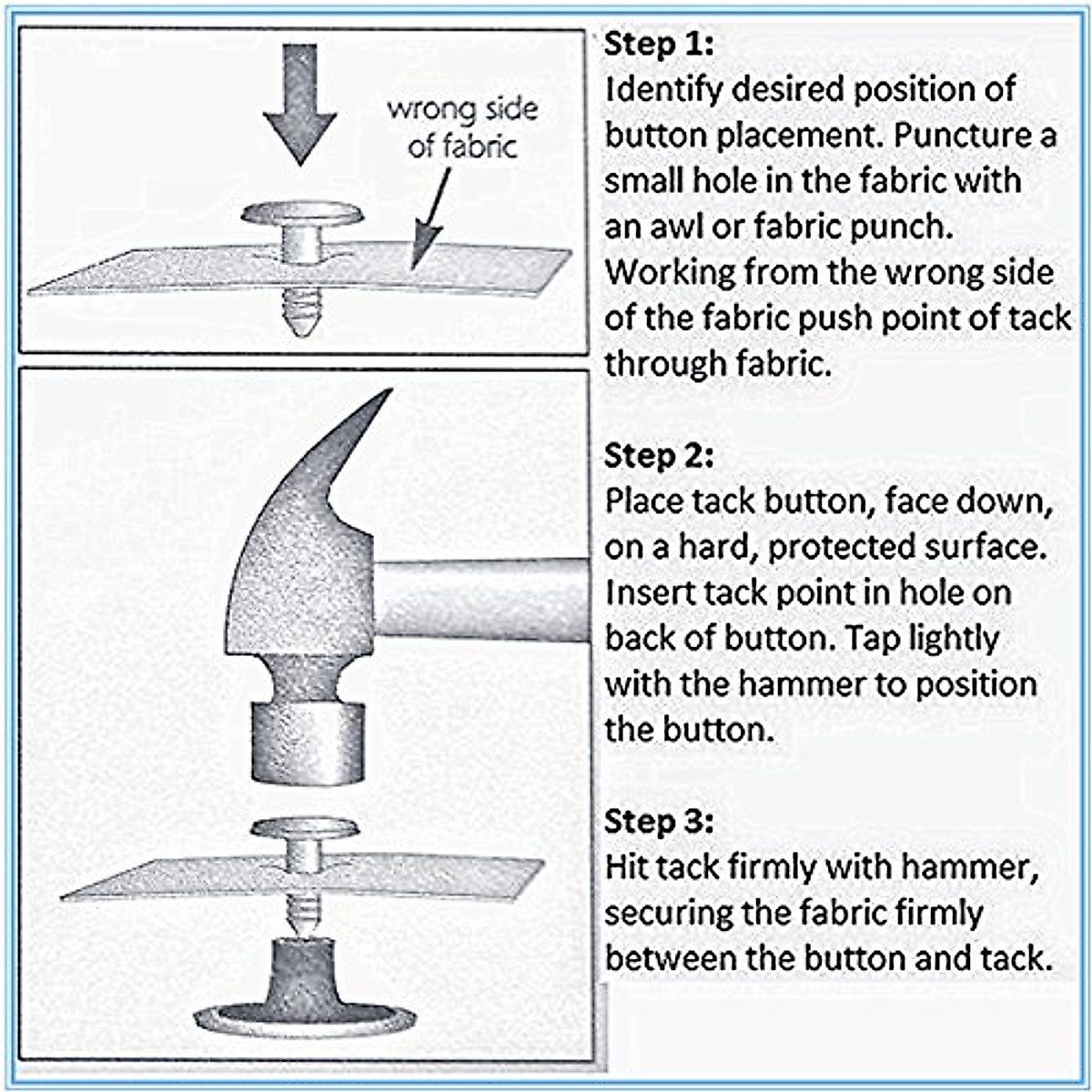 wrong side of fabric

Step 1:
Identify desired position of button placement. Puncture a small hole in the fabric with an awl or fabric punch. Working from the wrong side of the fabric push point of tack through fabric.

Step 2:
Place tack button, face down, on a hard, protected surface. Insert tack point in hole on back of button. Tap lightly with the hammer to position the button.

Step 3:
Hit tack firmly with hammer, securing the fabric firmly between the button and tack.