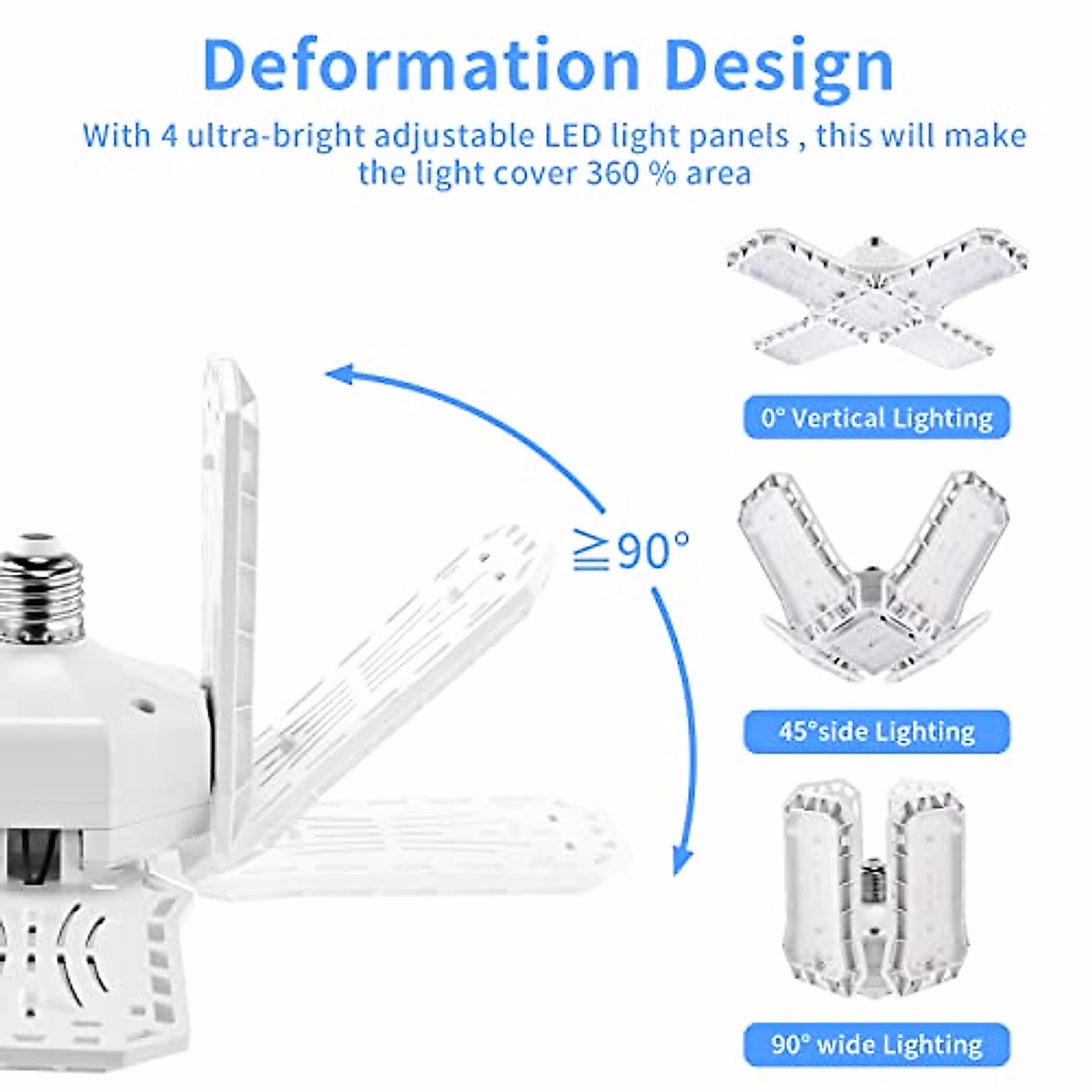 Deformation Design

With 4 ultra-bright adjustable LED light panels , this will make the light cover 360 % area

$\geqq 90°$

0° Vertical Lighting

45°side Lighting

90° wide Lighting