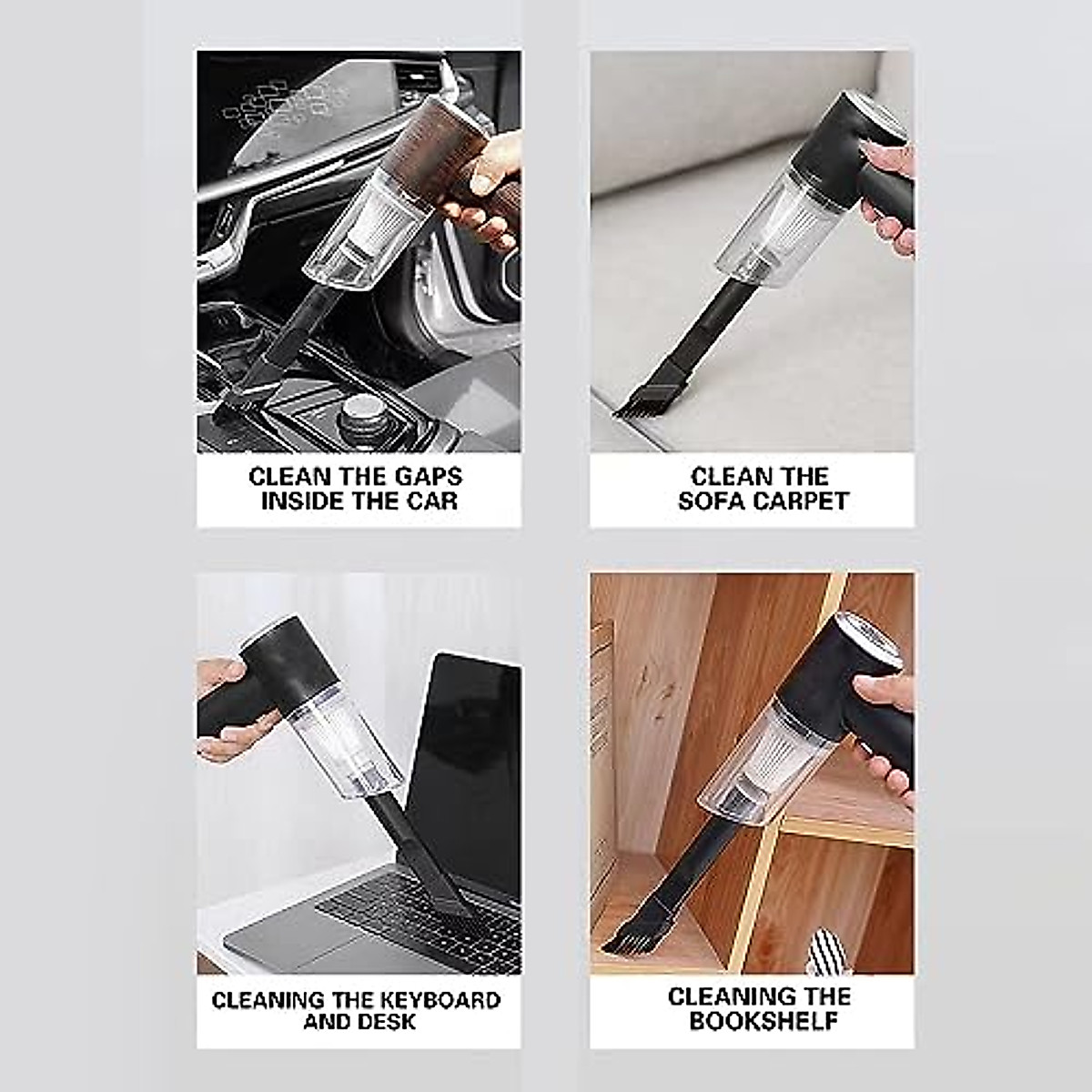 CLEAN THE GAPS INSIDE THE CAR

CLEAN THE SOFA CARPET

CLEANING THE KEYBOARD AND DESK

CLEANING THE BOOKSHELF