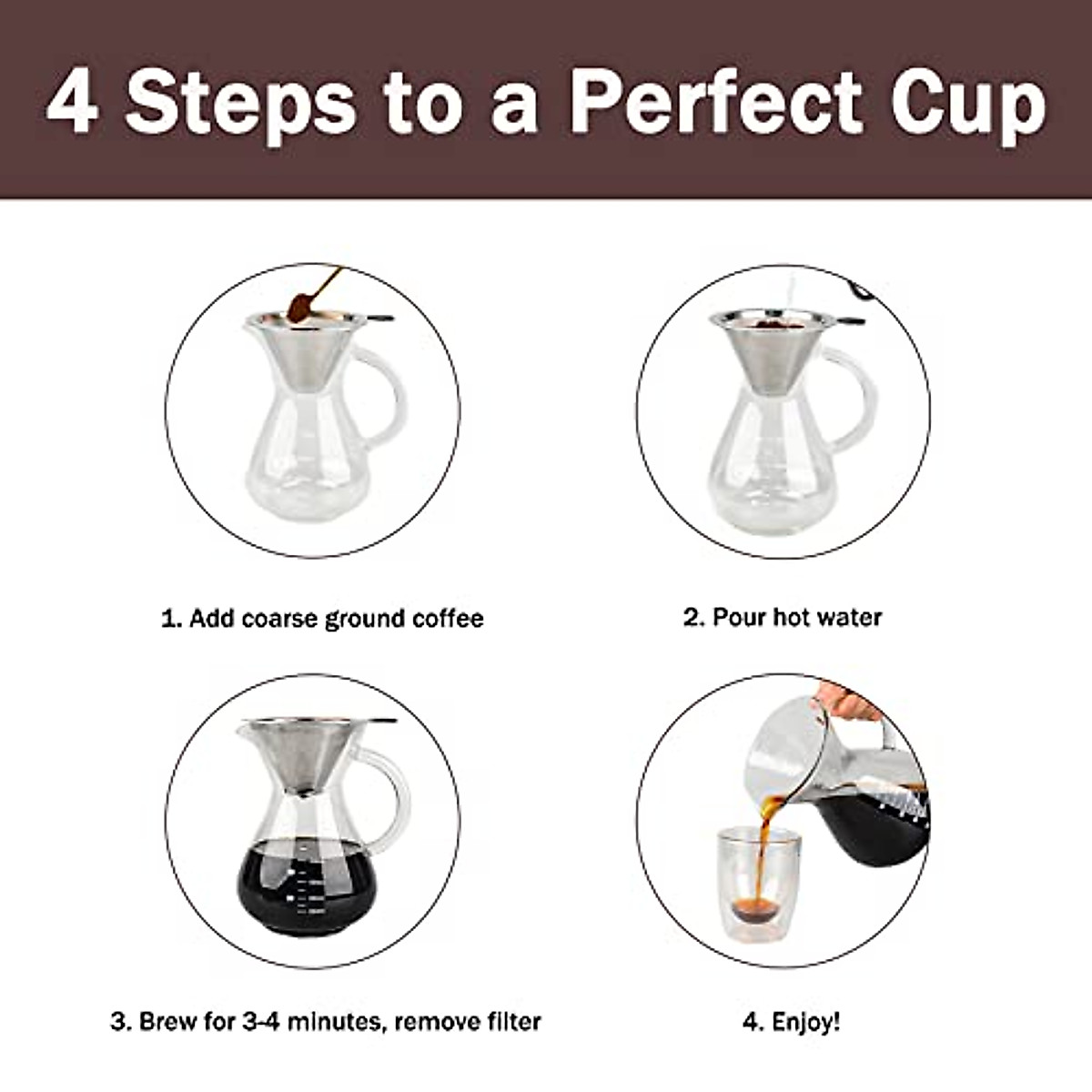 4 Steps to a Perfect Cup

1. Add coarse ground coffee

2. Pour hot water

3. Brew for 3-4 minutes, remove filter

4. Enjoy!