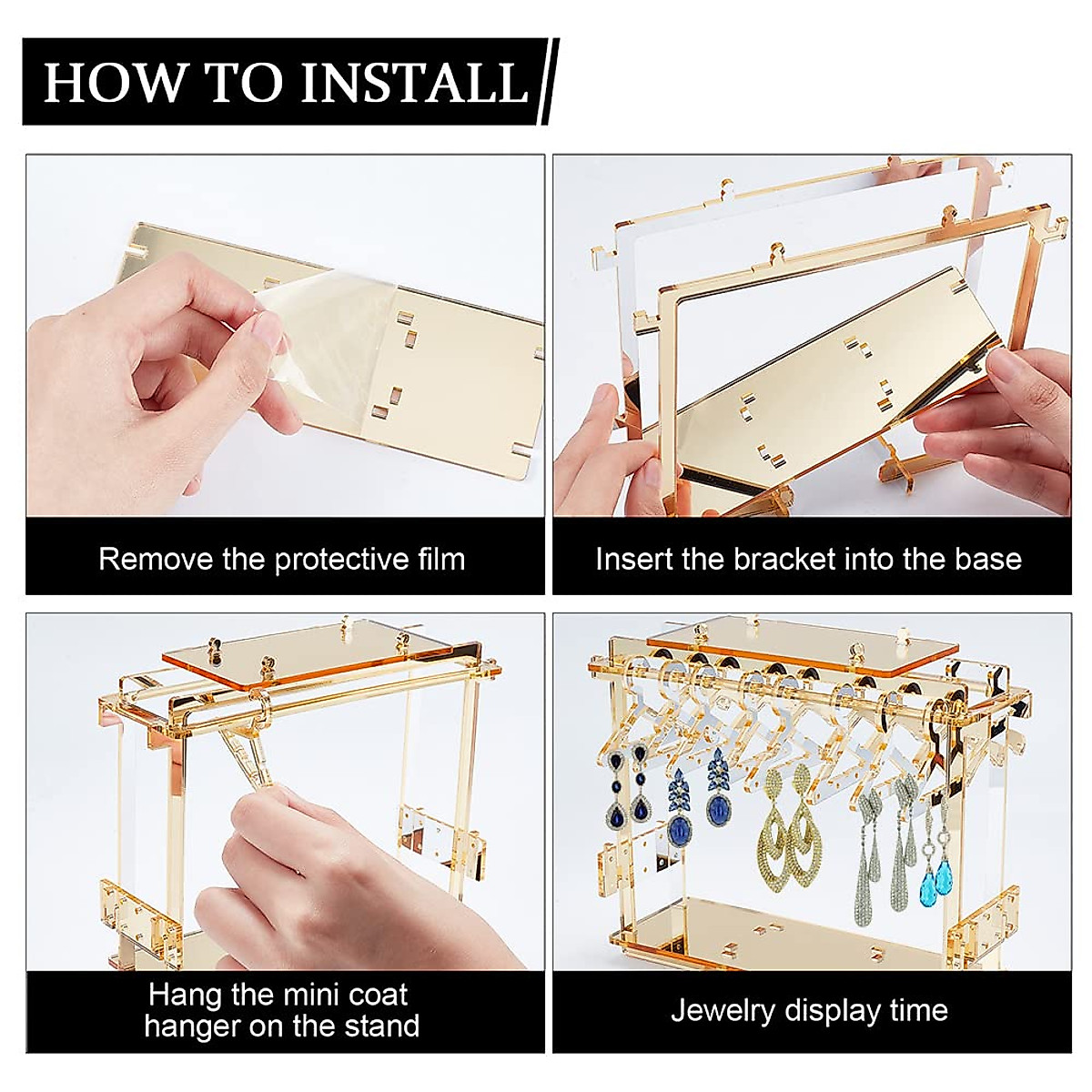 HOW TO INSTALL

Remove the protective film

Insert the bracket into the base

Hang the mini coat hanger on the stand

Jewelry display time