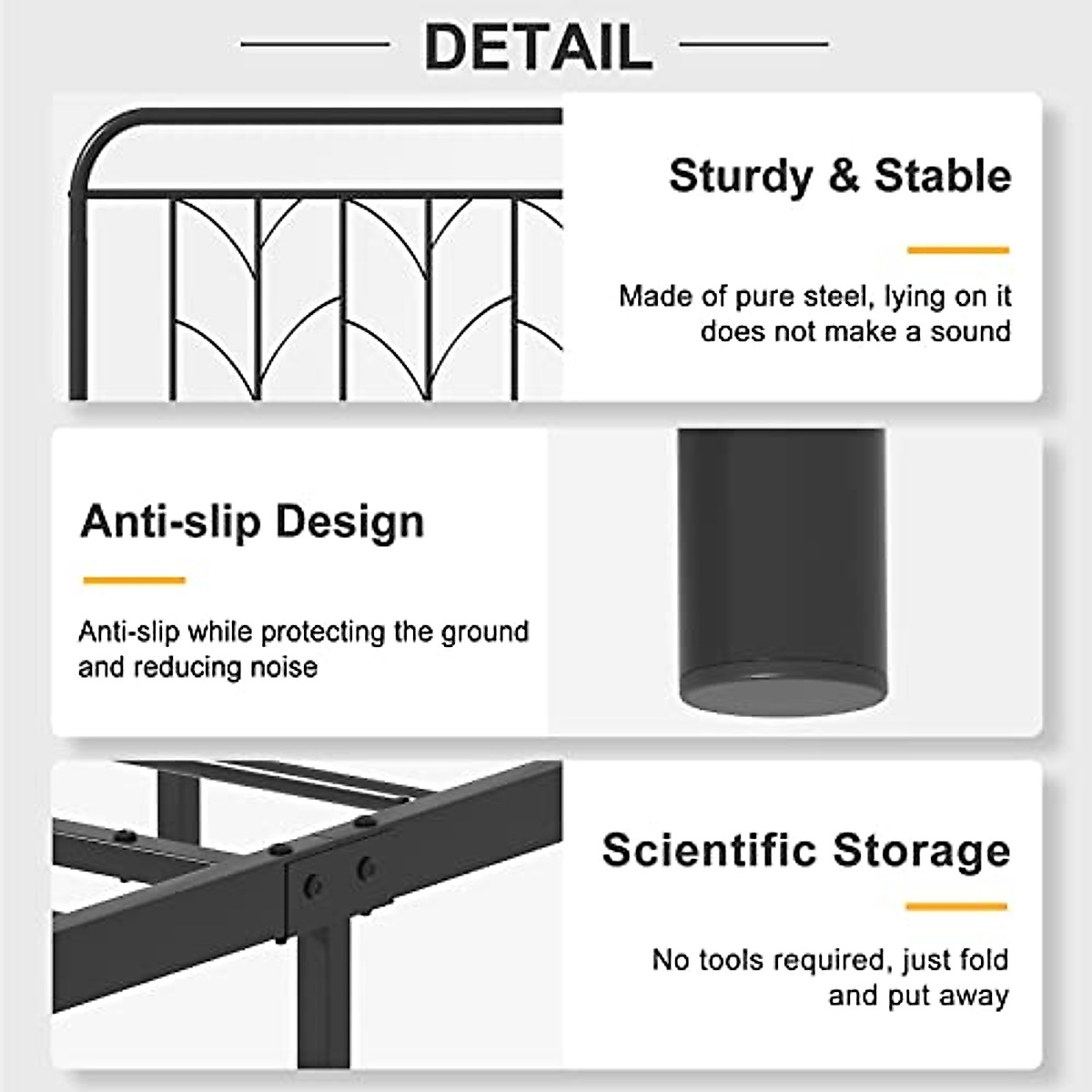 DETAIL

Sturdy & Stable

Made of pure steel, lying on it does not make a sound

Anti-slip Design

Anti-slip while protecting the ground and reducing noise

Scientific Storage

No tools required, just fold and put away