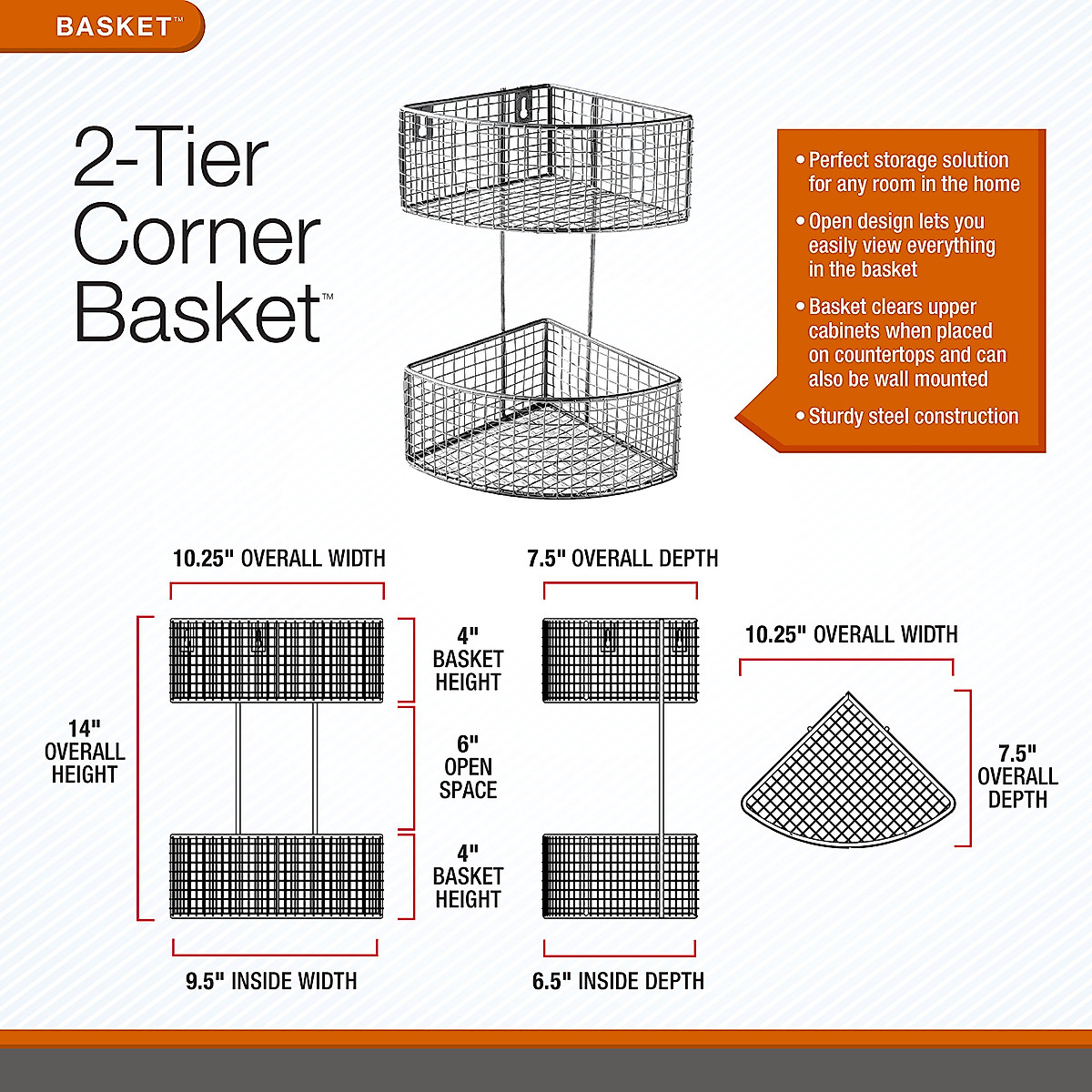 BASKET™

2-Tier Corner Basket™

• Perfect storage solution for any room in the home
• Open design lets you easily view everything in the basket
• Basket clears upper cabinets when placed on countertops and can also be wall mounted
• Sturdy steel construction

10.25" OVERALL WIDTH

14" OVERALL HEIGHT

4" BASKET HEIGHT

6" OPEN SPACE

4" BASKET HEIGHT

9.5" INSIDE WIDTH

7.5" OVERALL DEPTH

6.5" INSIDE DEPTH

10.25" OVERALL WIDTH

7.5" OVERALL DEPTH