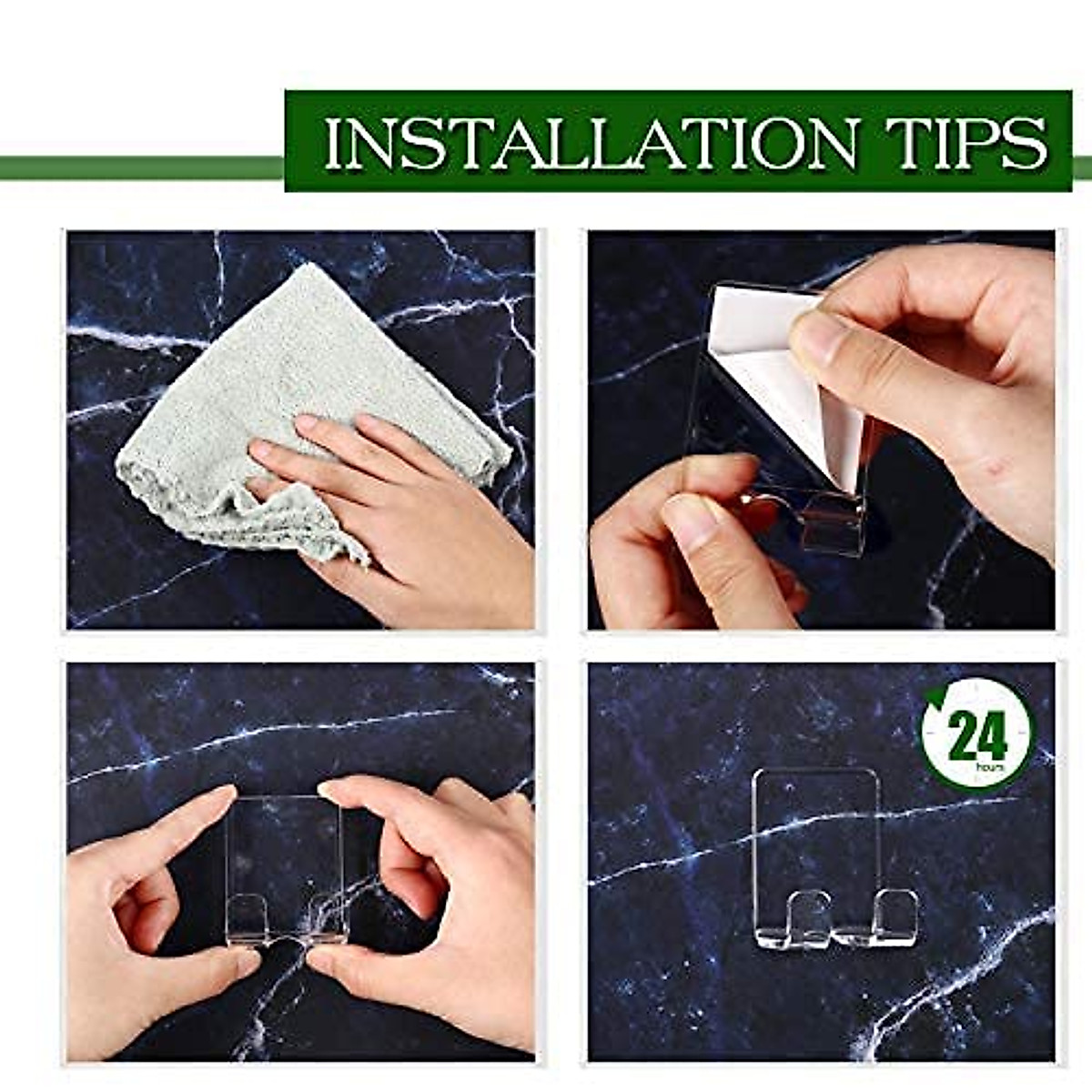 INSTALLATION TIPS

24
hours