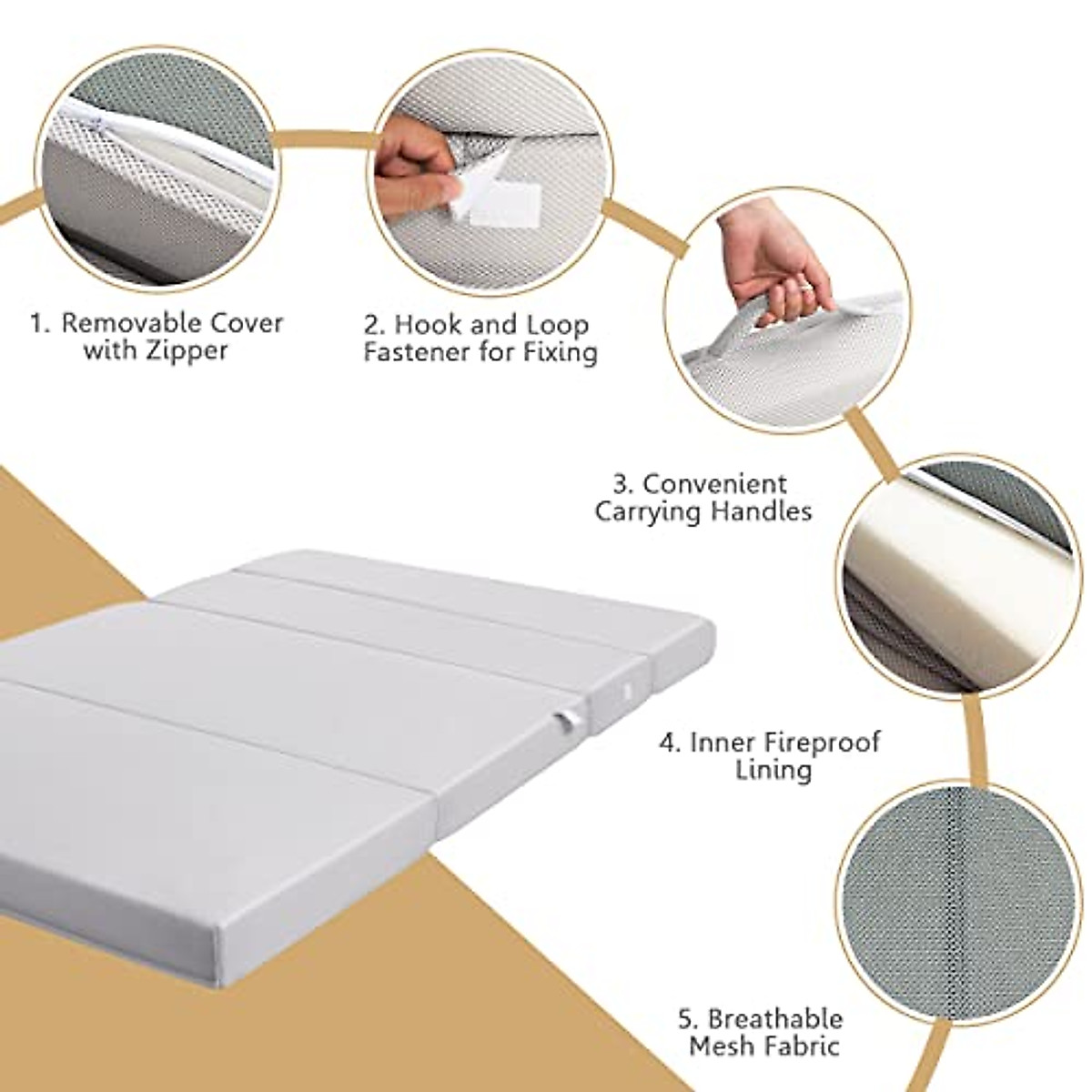 1. Removable Cover with Zipper

2. Hook and Loop Fastener for Fixing

3. Convenient Carrying Handles

4. Inner Fireproof Lining

5. Breathable Mesh Fabric