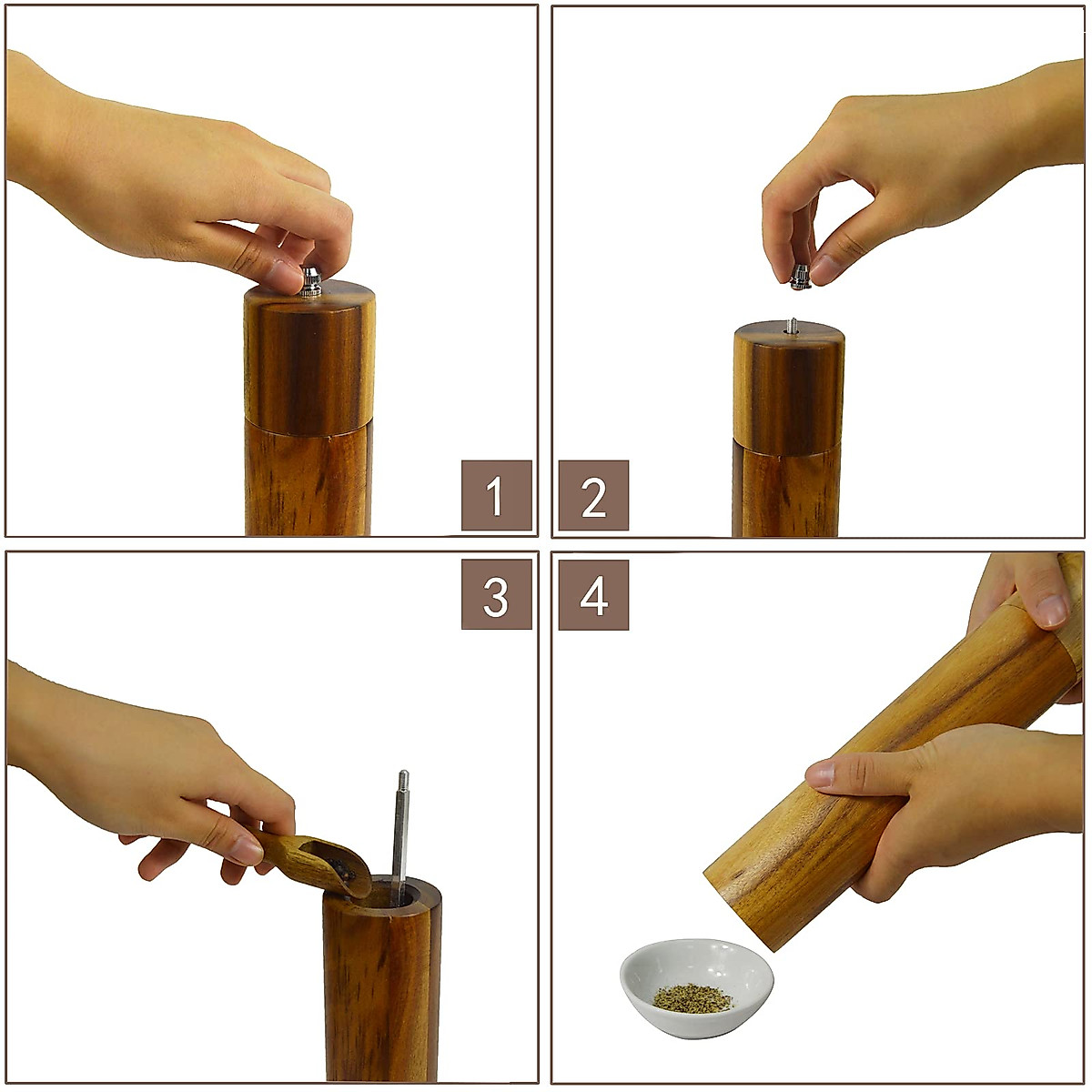 1

2

3

4