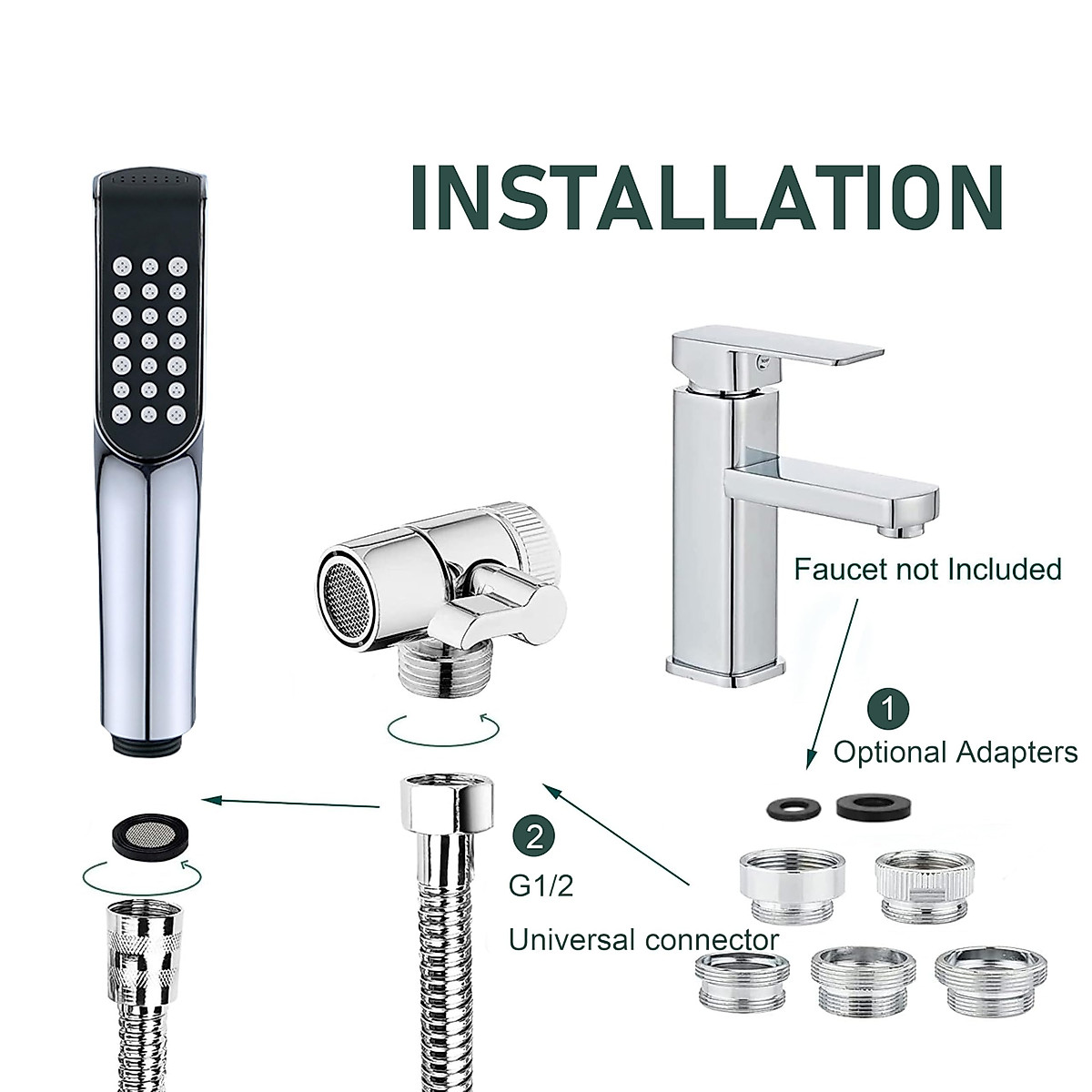 INSTALLATION

Faucet not Included

1
Optional Adapters

2
G1/2
Universal connector