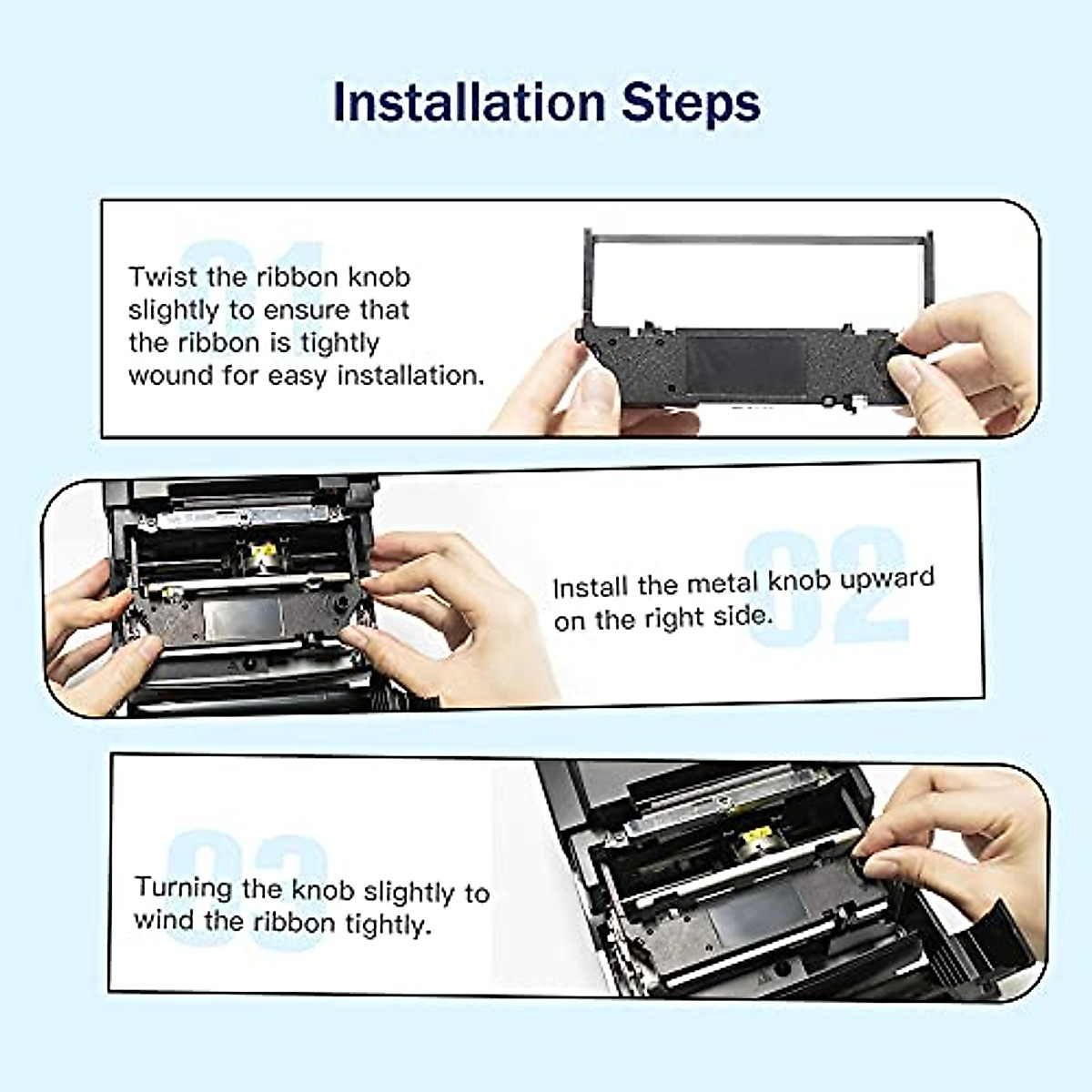 Installation Steps

01

Twist the ribbon knob slightly to ensure that the ribbon is tightly wound for easy installation.

02

Install the metal knob upward on the right side.

03

Turning the knob slightly to wind the ribbon tightly.