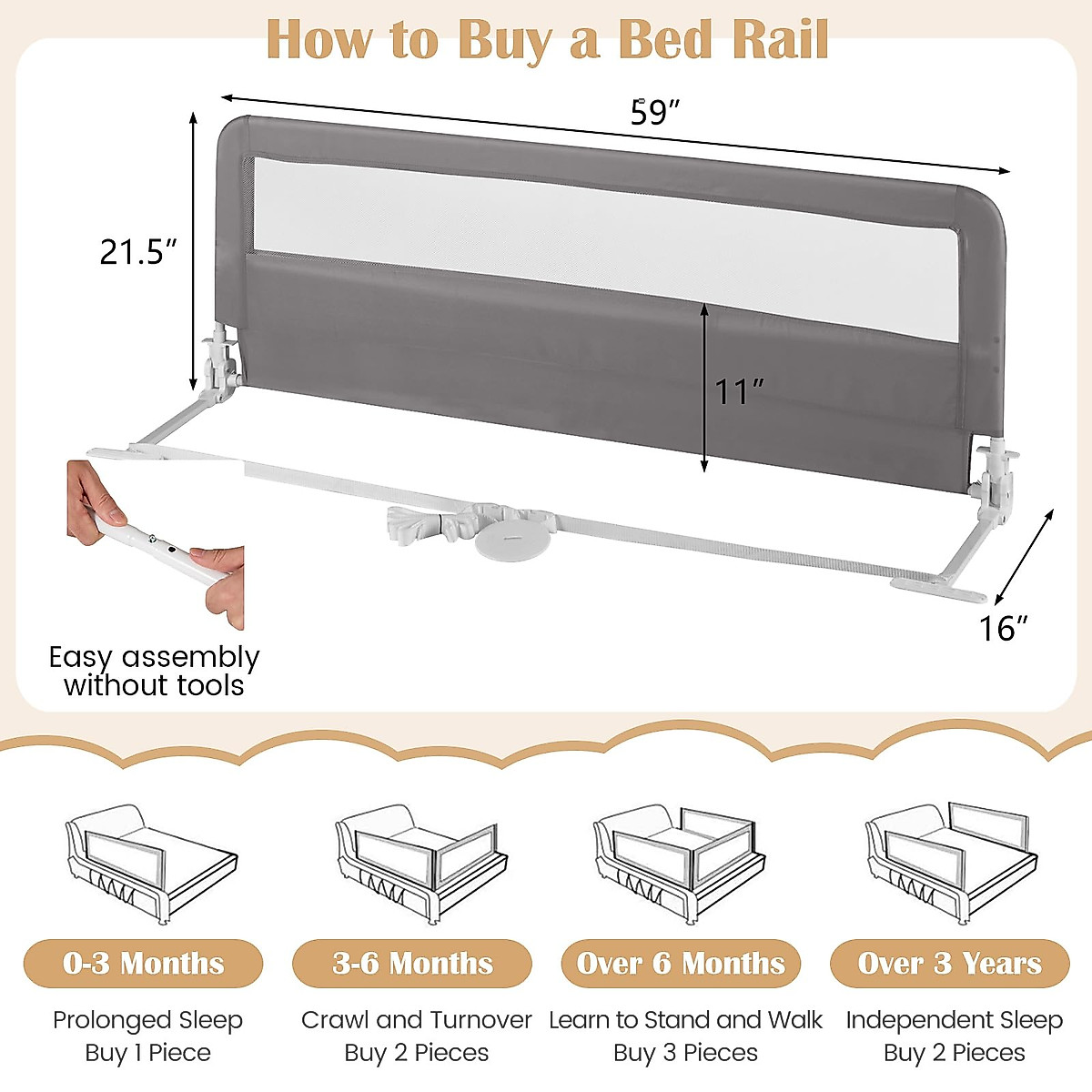 How to Buy a Bed Rail

59″

21.5″

11″

16″

Easy assembly without tools

0-3 Months
Prolonged Sleep
Buy 1 Piece

3-6 Months
Crawl and Turnover
Buy 2 Pieces

Over 6 Months
Learn to Stand and Walk
Buy 3 Pieces

Over 3 Years
Independent Sleep
Buy 2 Pieces