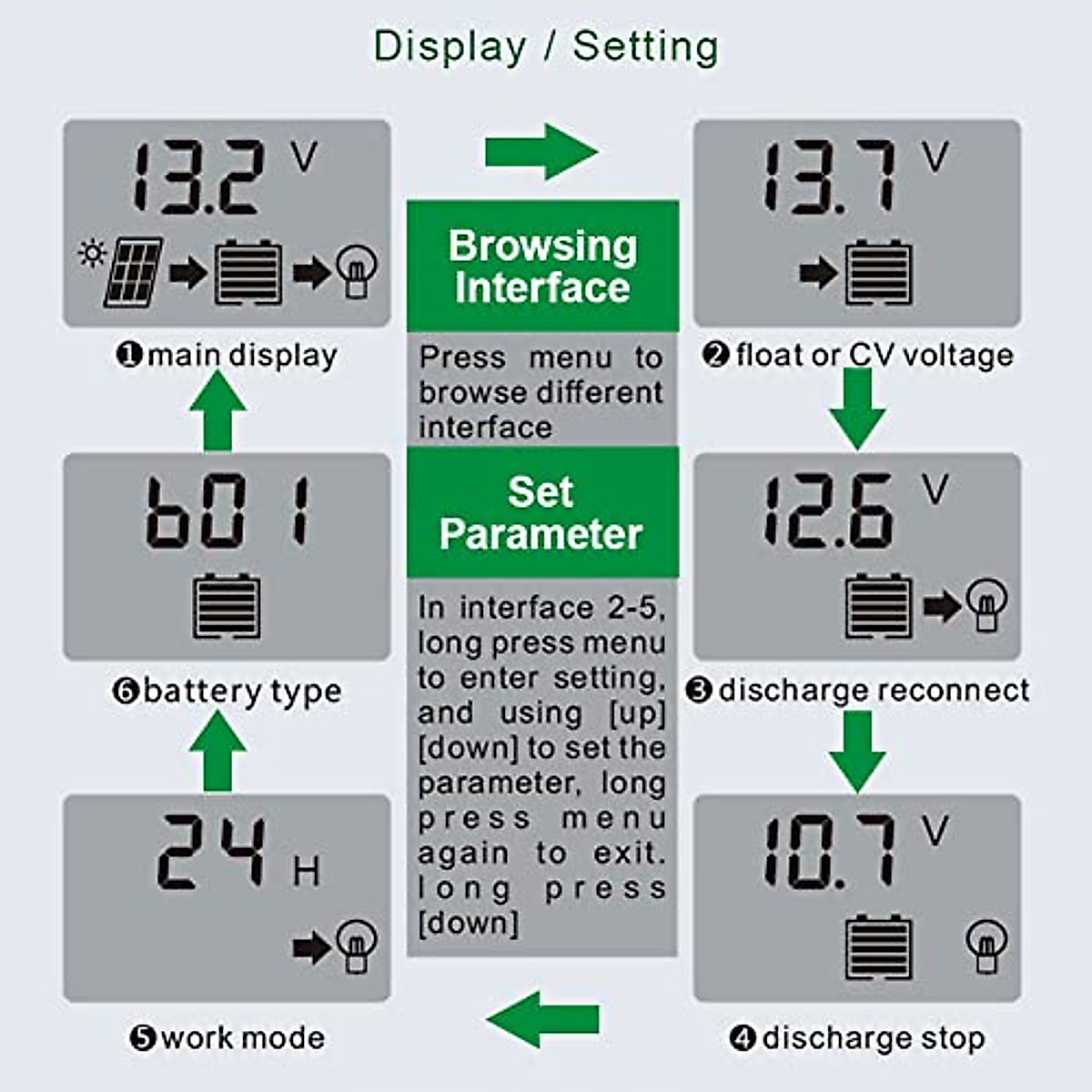 Display / Setting

13.2 V

❶main display

Browsing Interface

Press menu to browse different interface

13.7 V

❷ float or CV voltage

b01

❻battery type

Set Parameter

In interface 2-5, long press menu to enter setting, and using [up] [down] to set the parameter, long press menu again to exit. long press [down]

12.6 V

❸ discharge reconnect

24 H

❺work mode

10.7 V

❹ discharge stop