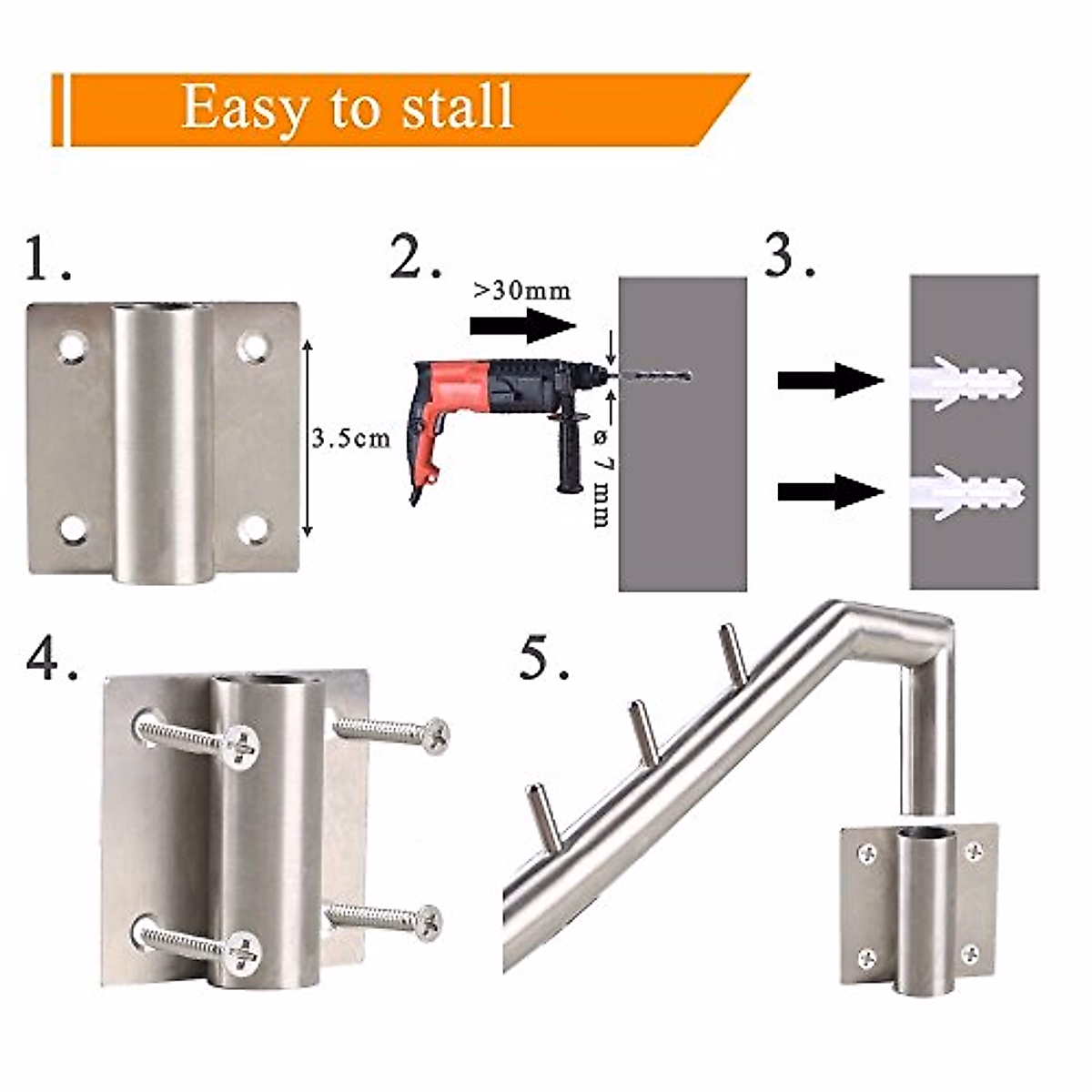 Easy to stall

1.

3.5cm

2.

>30mm

ø 7 mm

3.

4.

5.