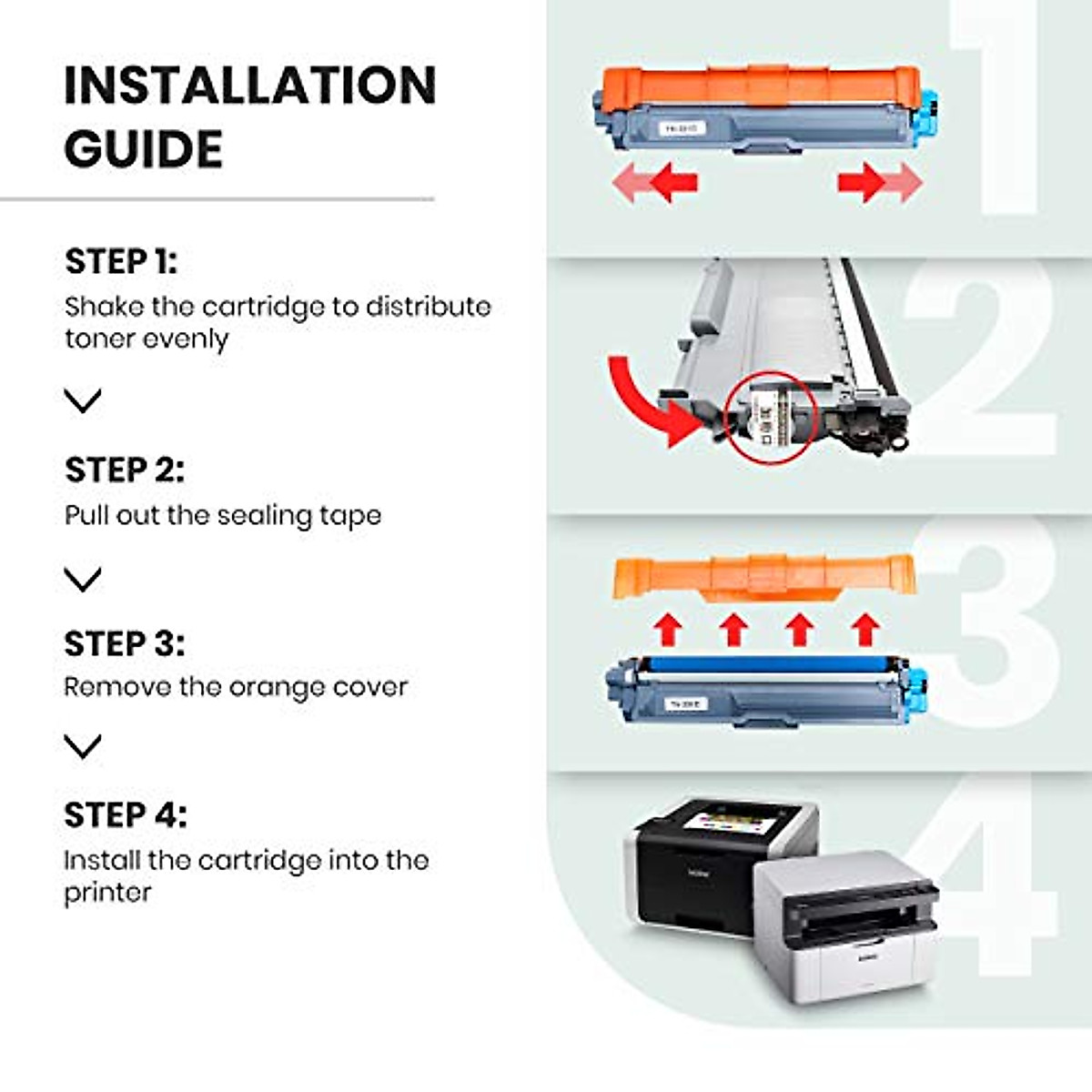 INSTALLATION GUIDE

STEP 1:
Shake the cartridge to distribute toner evenly

STEP 2:
Pull out the sealing tape

STEP 3:
Remove the orange cover

STEP 4:
Install the cartridge into the printer

1

2

3

4