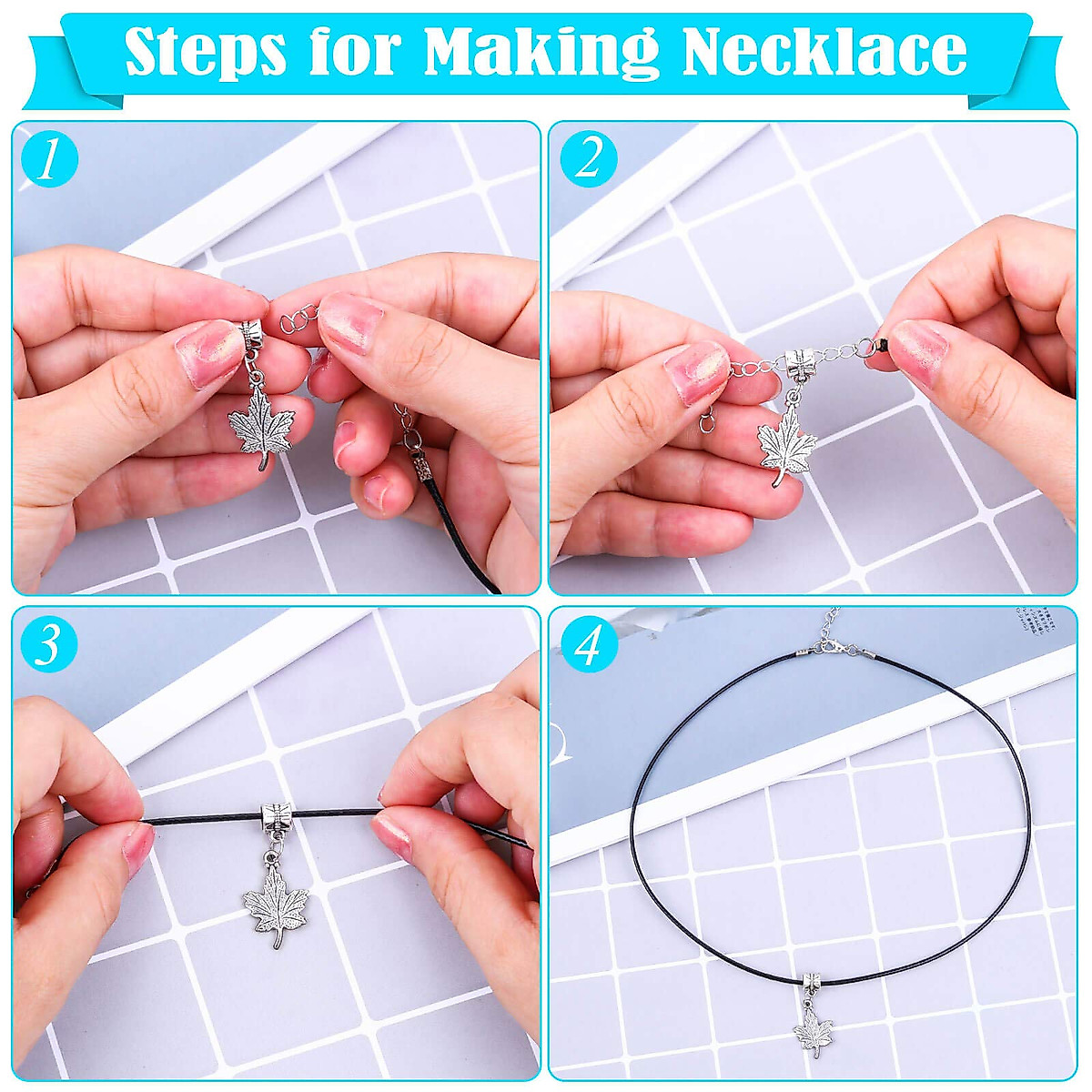 Steps for Making Necklace

1

2

3

4